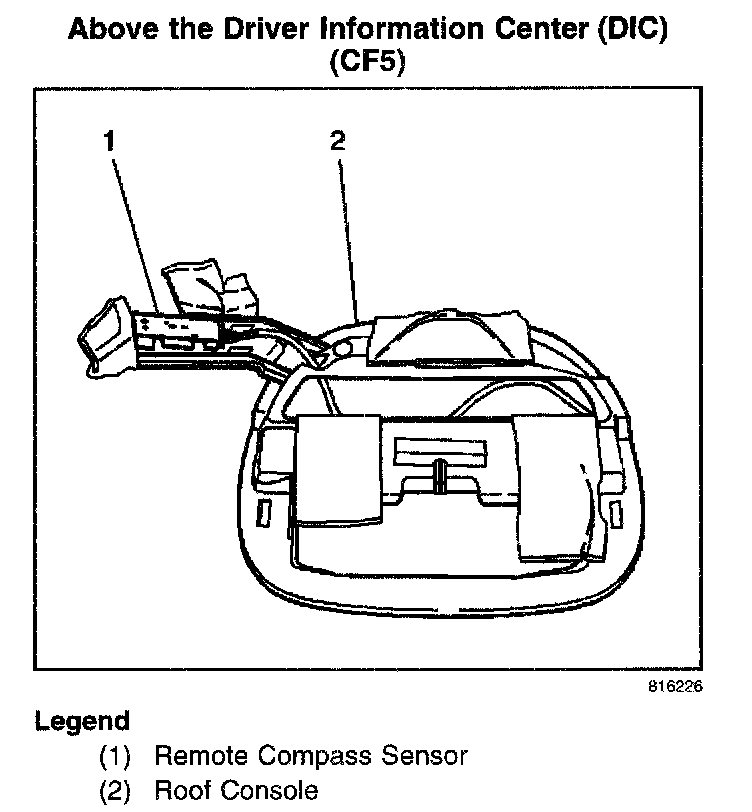 Above the Driver Information Center (DIC)
(CF5)

1

2

816226

Legend

(1) Remote Compass Sensor

(2) Roof Console