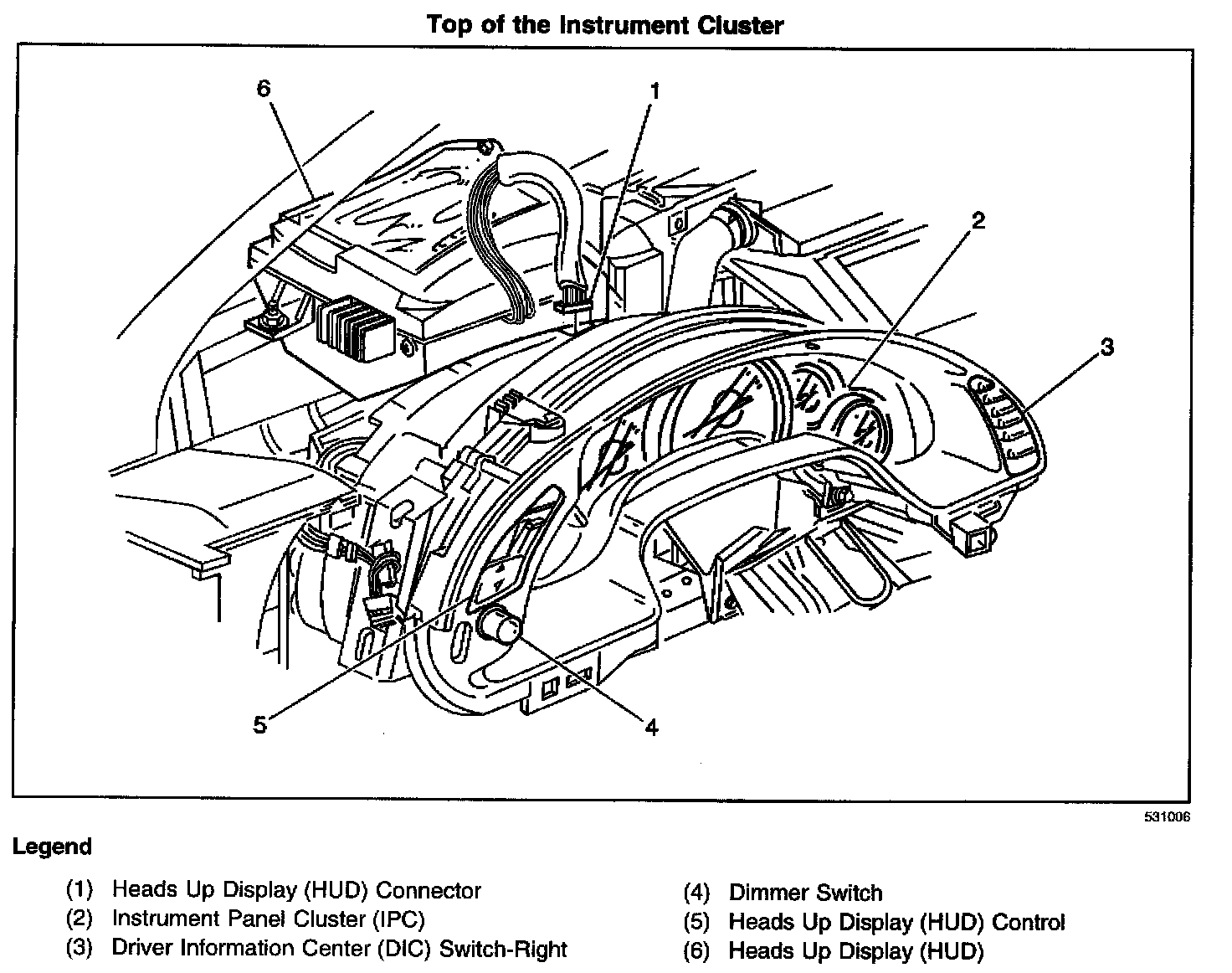 Top of the Instrument Cluster

6
1
2
3
5
4

531006

Legend

(1) Heads Up Display (HUD) Connector
(2) Instrument Panel Cluster (IPC)
(3) Driver Information Center (DIC) Switch-Right

(4) Dimmer Switch
(5) Heads Up Display (HUD) Control
(6) Heads Up Display (HUD)