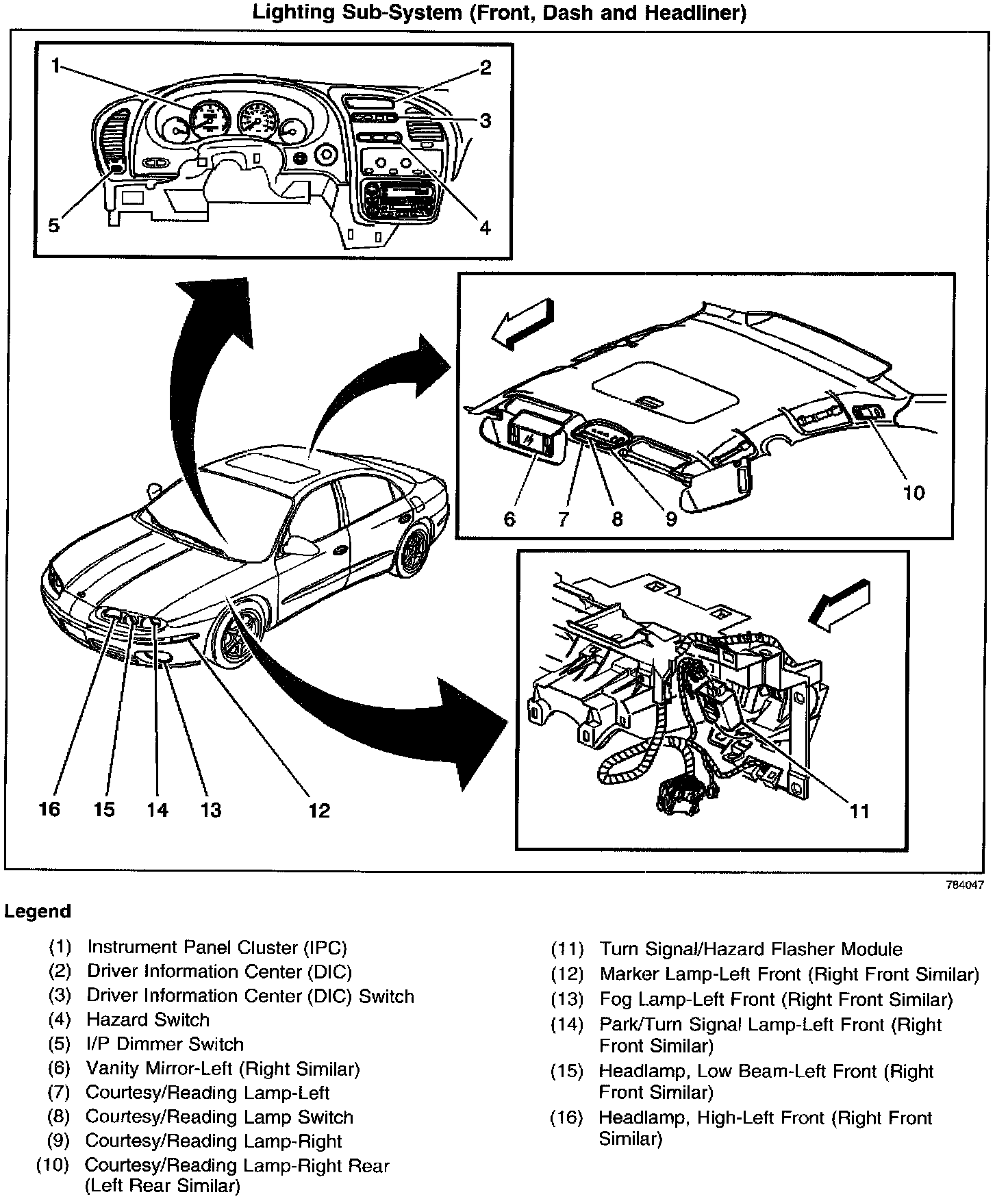 Lighting Sub-System (Front, Dash and Headliner)

1
2
3
4
5

6 7 8 9 10

11

16 15 14 13 12

784047

Legend

(1) Instrument Panel Cluster (IPC)
(2) Driver Information Center (DIC)
(3) Driver Information Center (DIC) Switch
(4) Hazard Switch
(5) I/P Dimmer Switch
(6) Vanity Mirror-Left (Right Similar)
(7) Courtesy/Reading Lamp-Left
(8) Courtesy/Reading Lamp Switch
(9) Courtesy/Reading Lamp-Right
(10) Courtesy/Reading Lamp-Right Rear (Left Rear Similar)

(11) Turn Signal/Hazard Flasher Module
(12) Marker Lamp-Left Front (Right Front Similar)
(13) Fog Lamp-Left Front (Right Front Similar)
(14) Park/Turn Signal Lamp-Left Front (Right Front Similar)
(15) Headlamp, Low Beam-Left Front (Right Front Similar)
(16) Headlamp, High-Left Front (Right Front Similar)