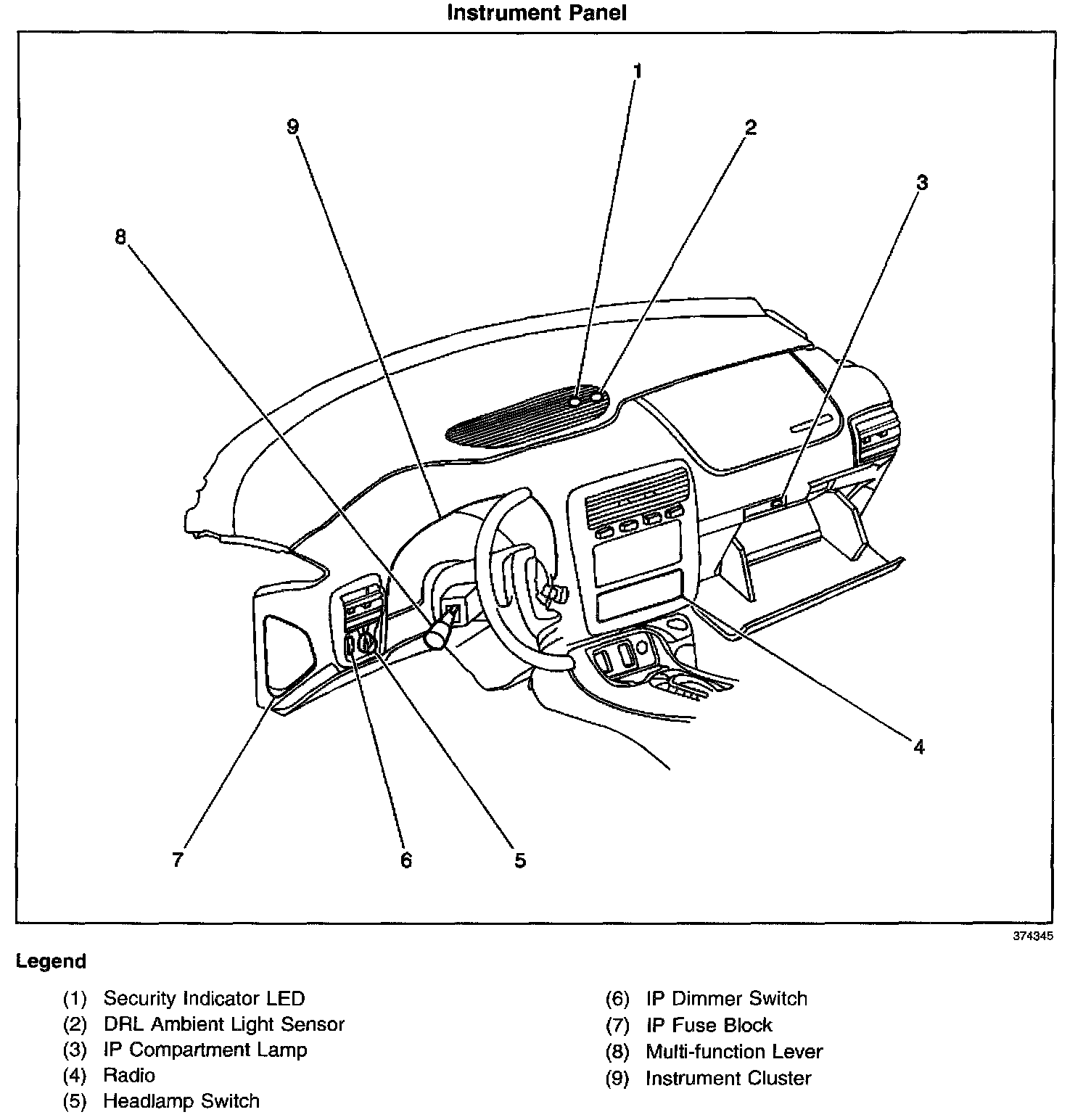 Instrument Panel

1
9
2
3
8
4
7
6
5

374345

Legend

(1) Security Indicator LED
(2) DRL Ambient Light Sensor
(3) IP Compartment Lamp
(4) Radio
(5) Headlamp Switch

(6) IP Dimmer Switch
(7) IP Fuse Block
(8) Multi-function Lever
(9) Instrument Cluster