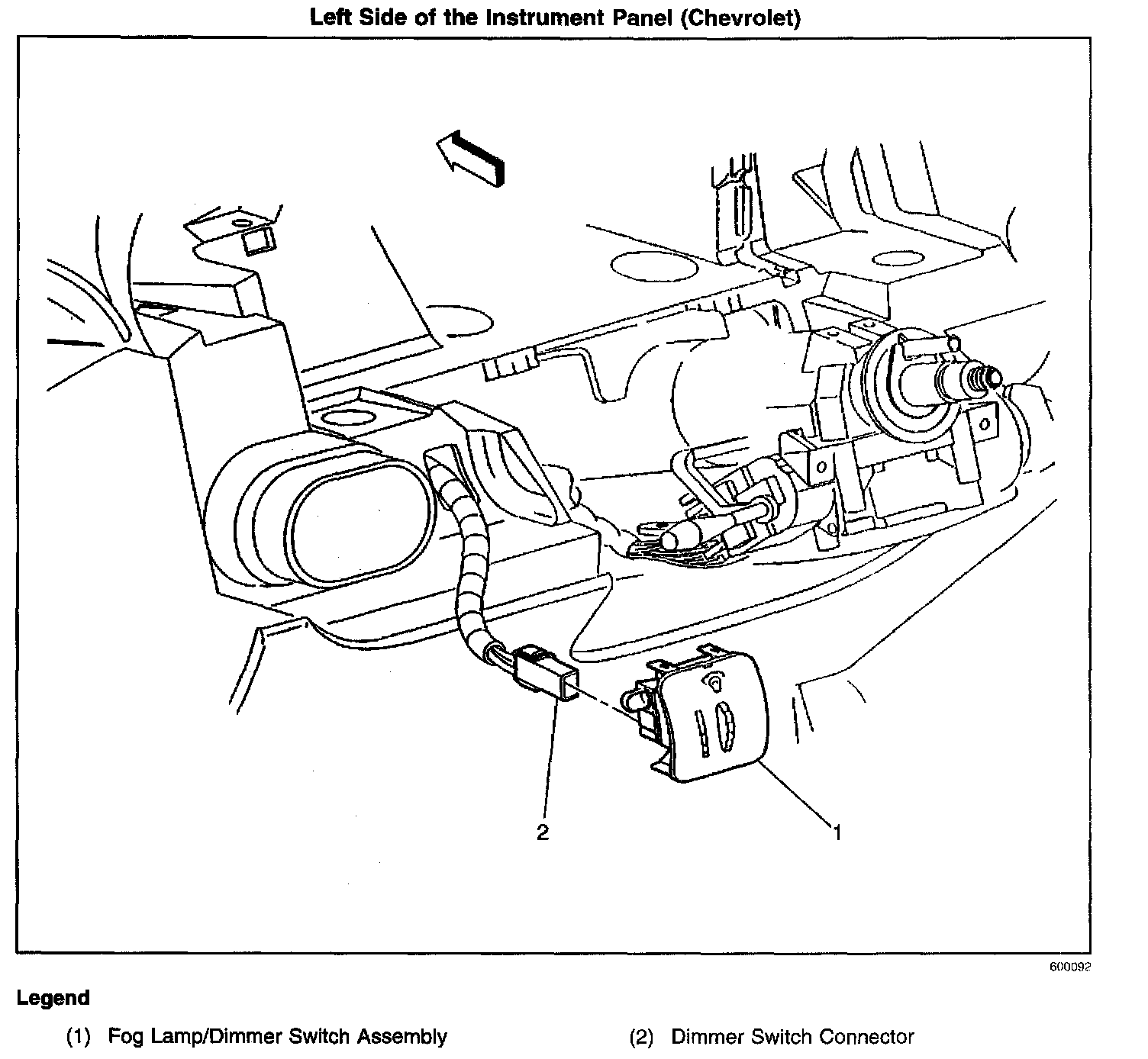 Left Side of the Instrument Panel (Chevrolet)

2

1

600092

Legend

(1) Fog Lamp/Dimmer Switch Assembly

(2) Dimmer Switch Connector