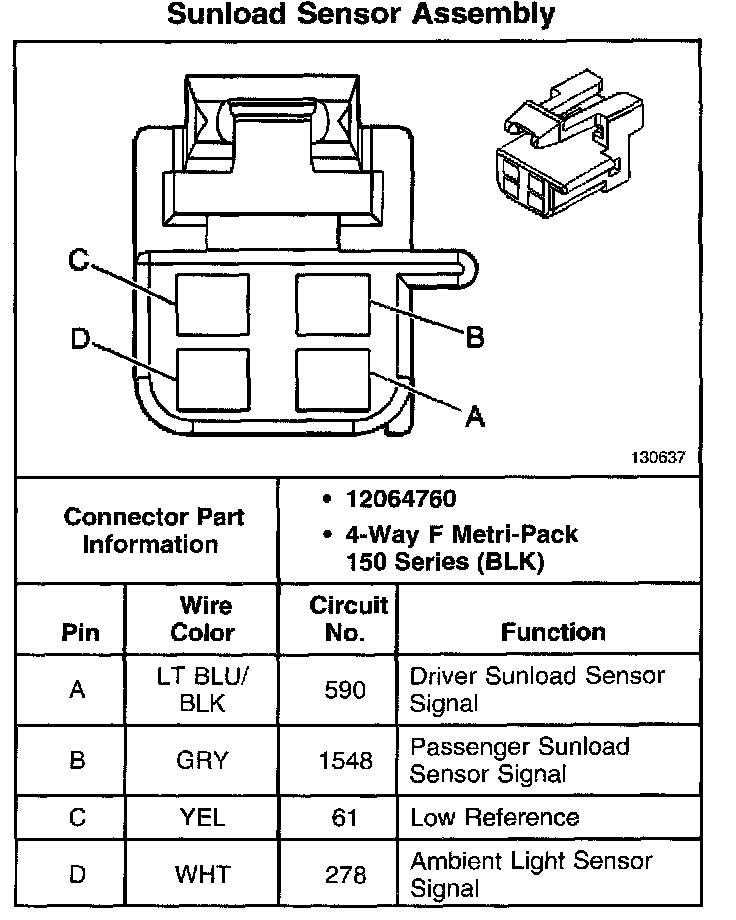 Sunload Sensor Assembly

C

D

B

A

130637

| Connector Part Information | • 12064760 • 4-Way F Metri-Pack 150 Series (BLK) |
|---|---|

| Pin | Wire Color | Circuit No. | Function |
|---|---|---|---|
| A | LT BLU/ BLK | 590 | Driver Sunload Sensor Signal |
| B | GRY | 1548 | Passenger Sunload Sensor Signal |
| C | YEL | 61 | Low Reference |
| D | WHT | 278 | Ambient Light Sensor Signal |