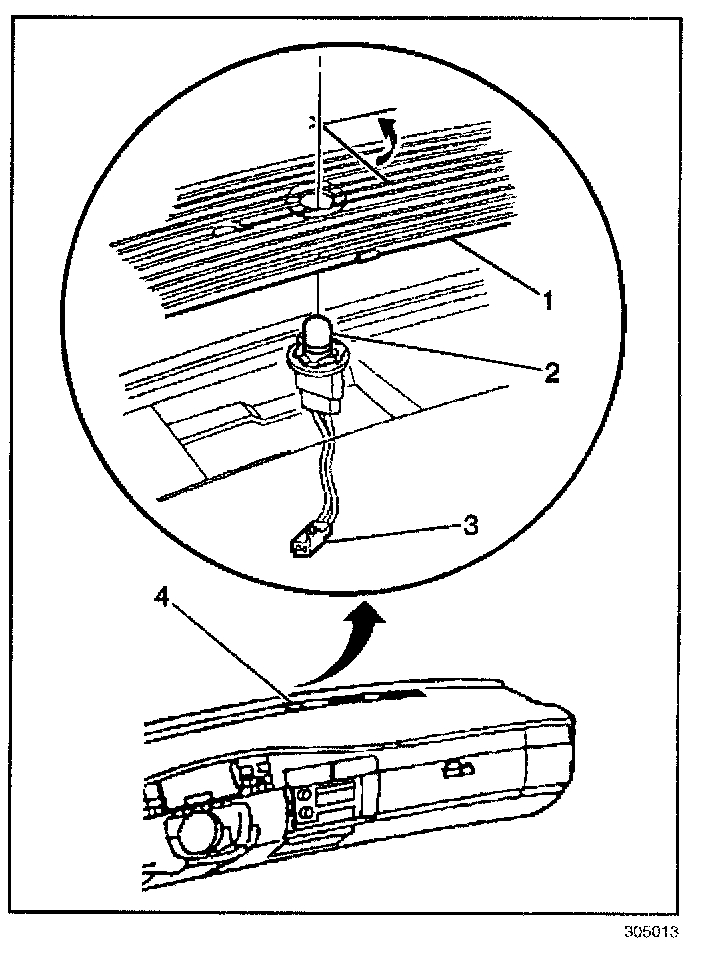 1
2
3
4
305013