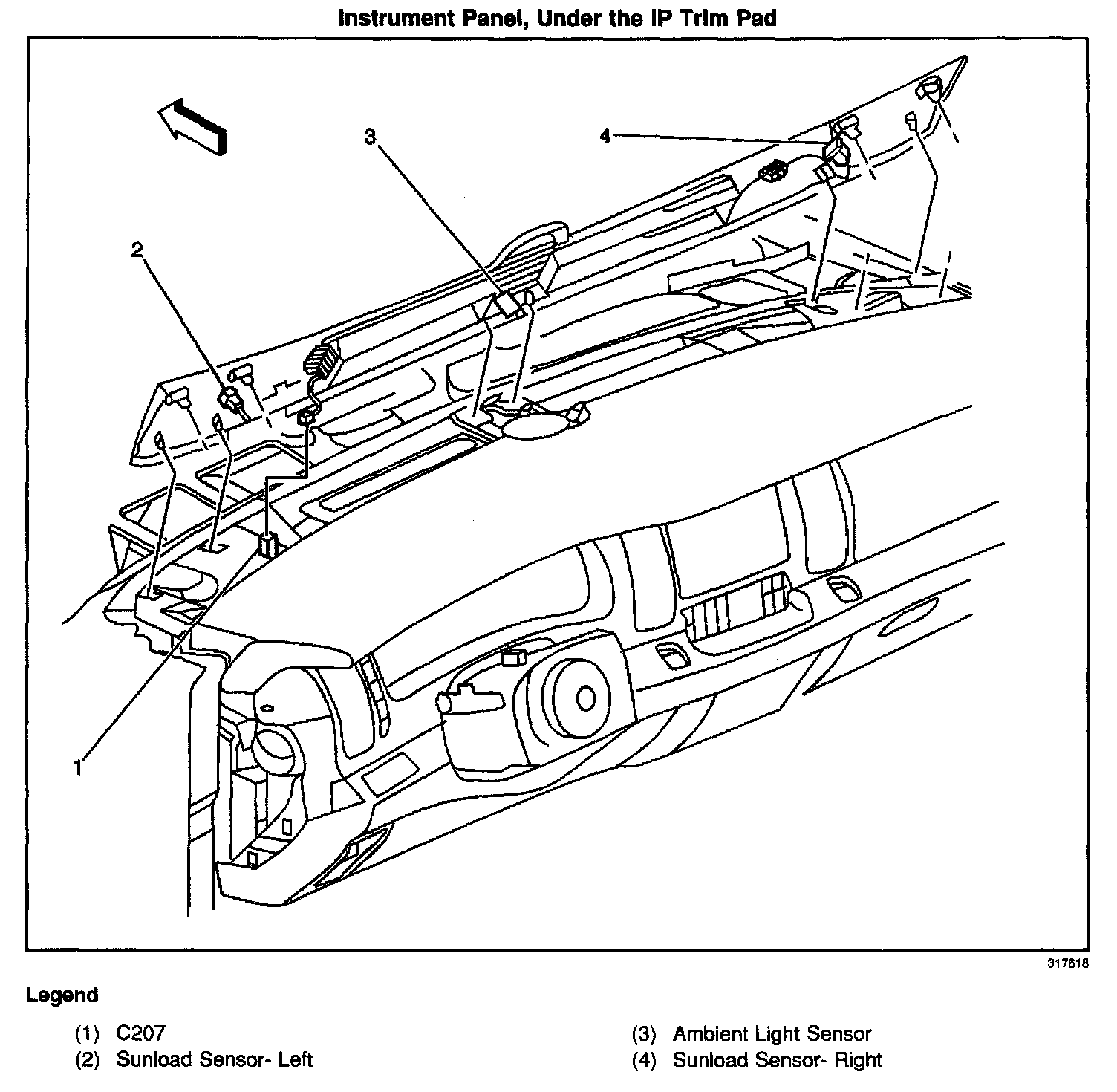 Instrument Panel, Under the IP Trim Pad

3

4

2

1

317618

Legend

(1) C207
(2) Sunload Sensor- Left

(3) Ambient Light Sensor
(4) Sunload Sensor- Right