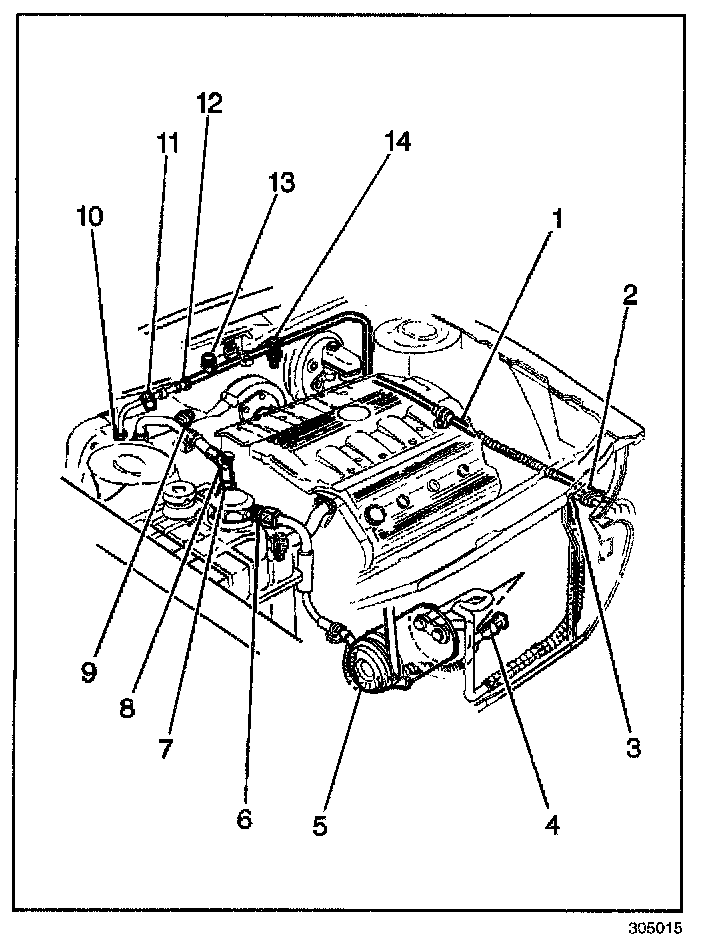 12
11
14
13
10
1
2
9
8
7
6
5
4
3
305015