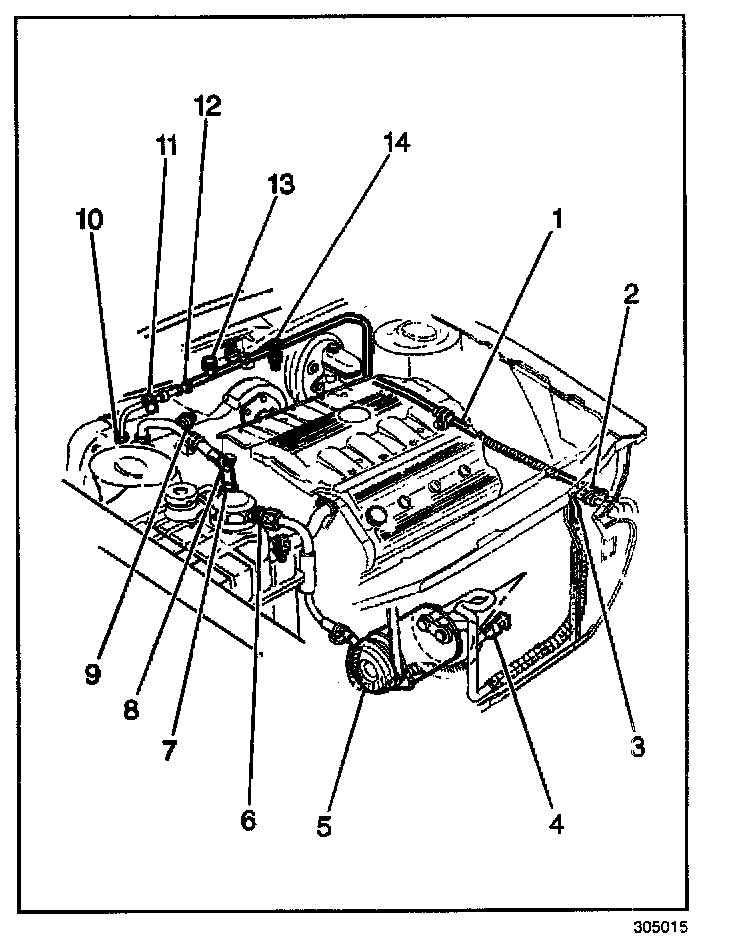 12
11
14
13
10
1
2
9
8
7
6
5
4
3
305015