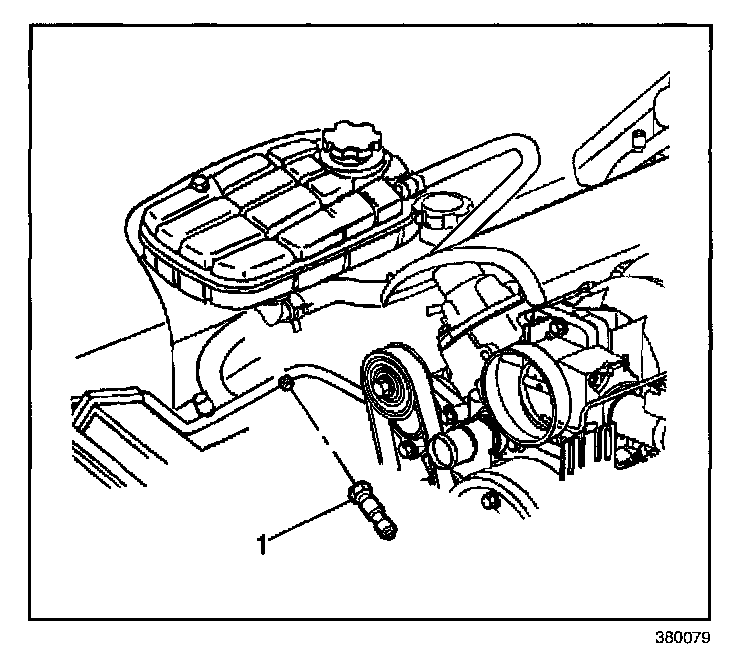 1

380079