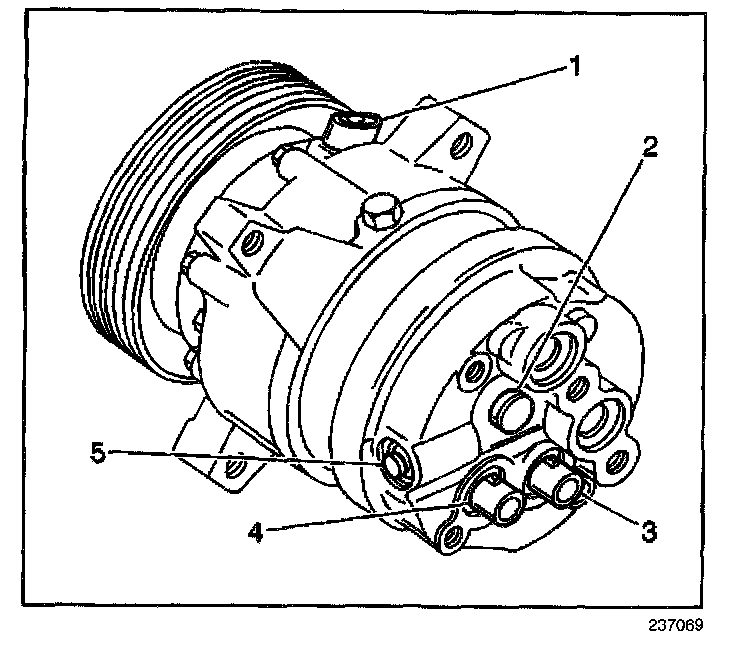 1
2
5
4
3
237069