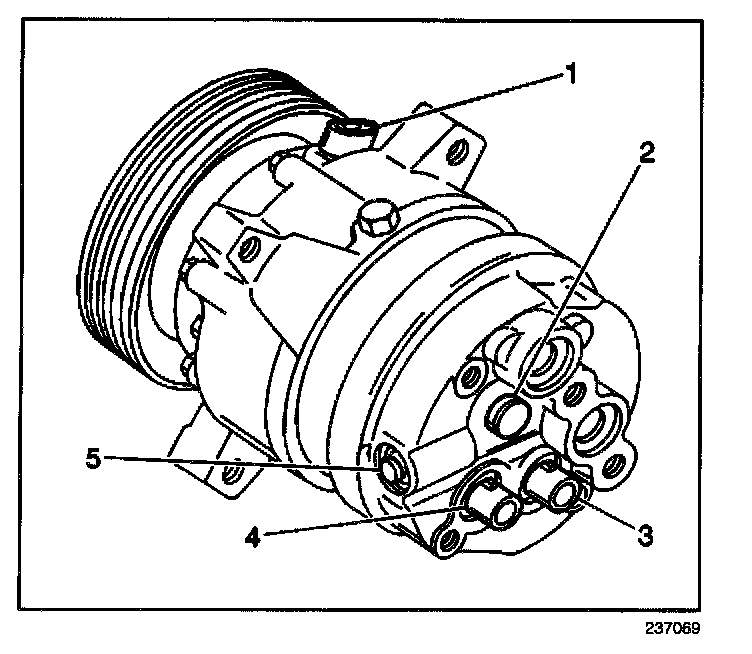 1
2
5
4
3
237069