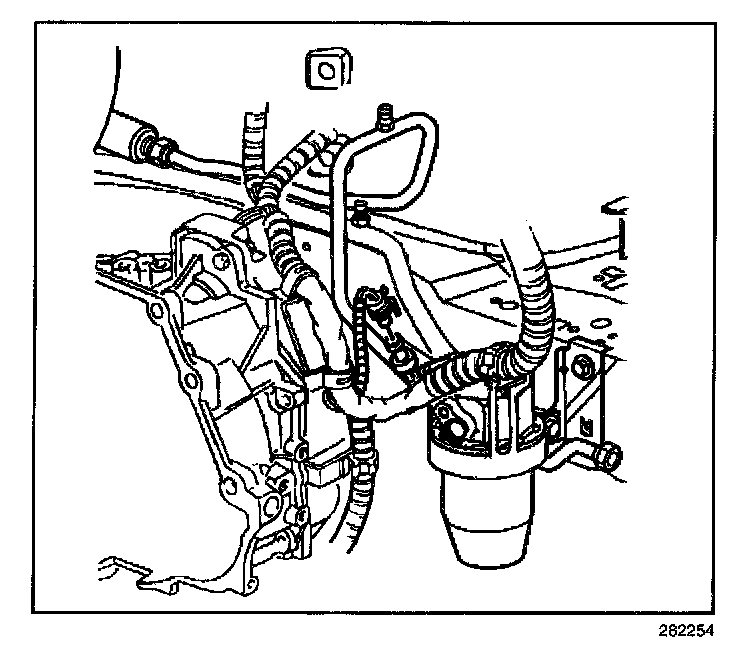 282254