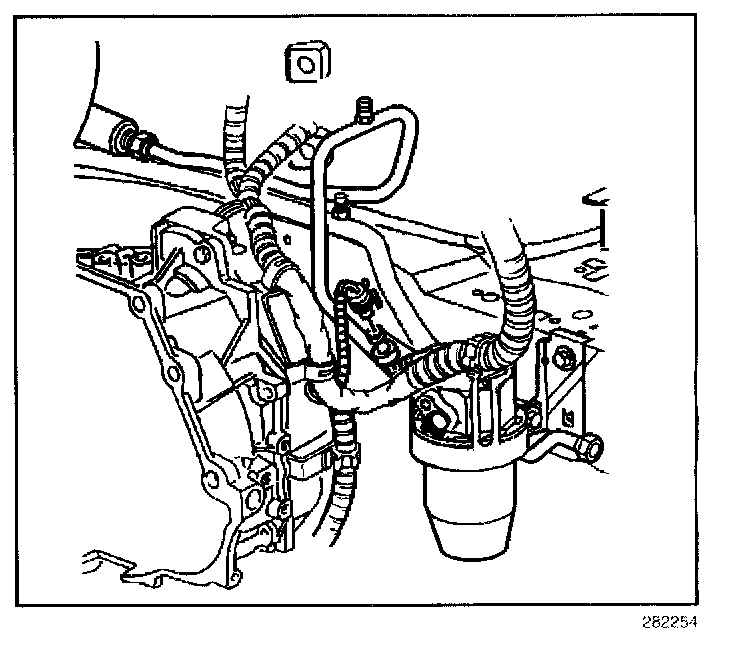 282254