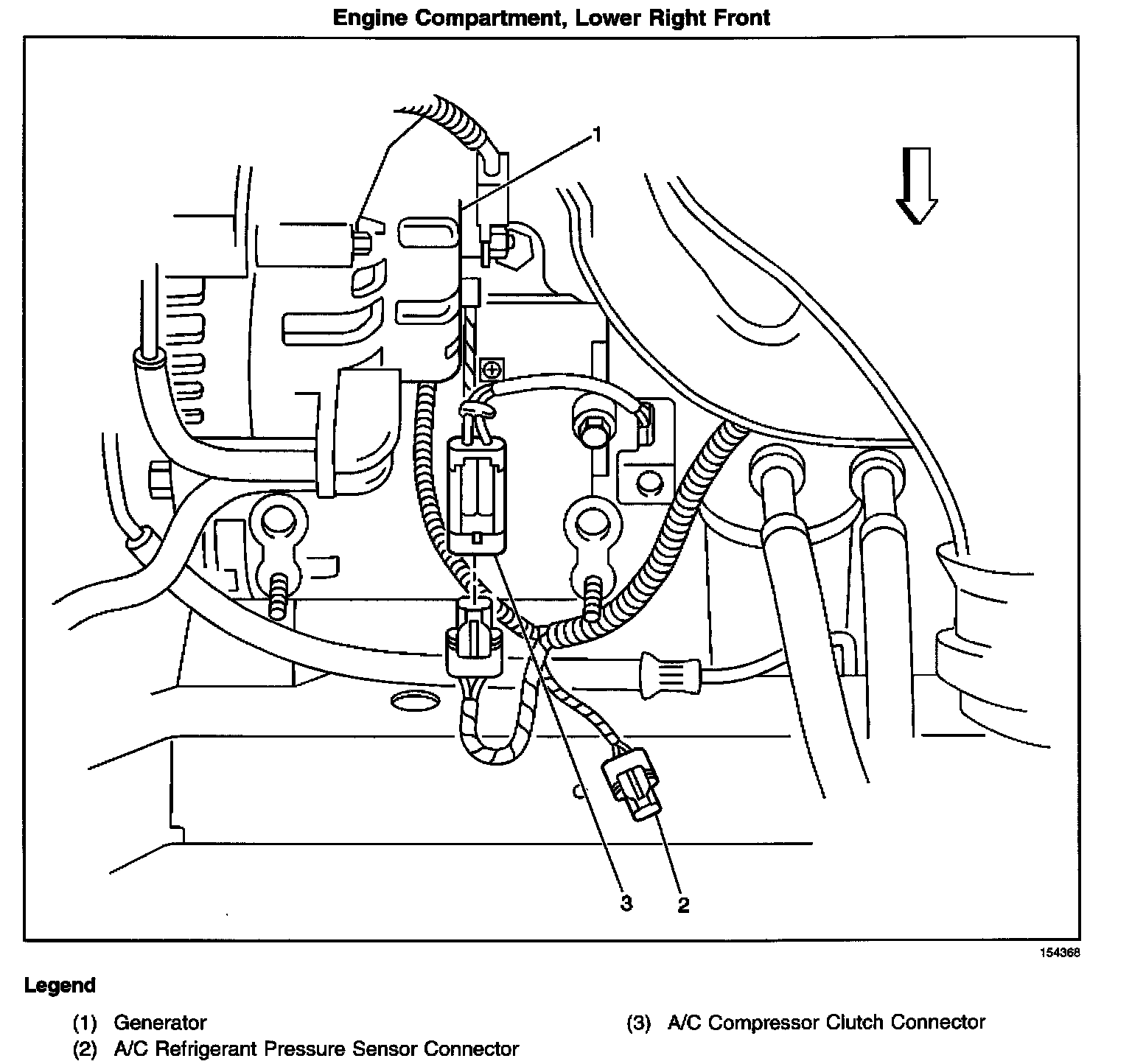 Engine Compartment, Lower Right Front

1

3 2

154368

Legend

(1) Generator
(2) A/C Refrigerant Pressure Sensor Connector
(3) A/C Compressor Clutch Connector