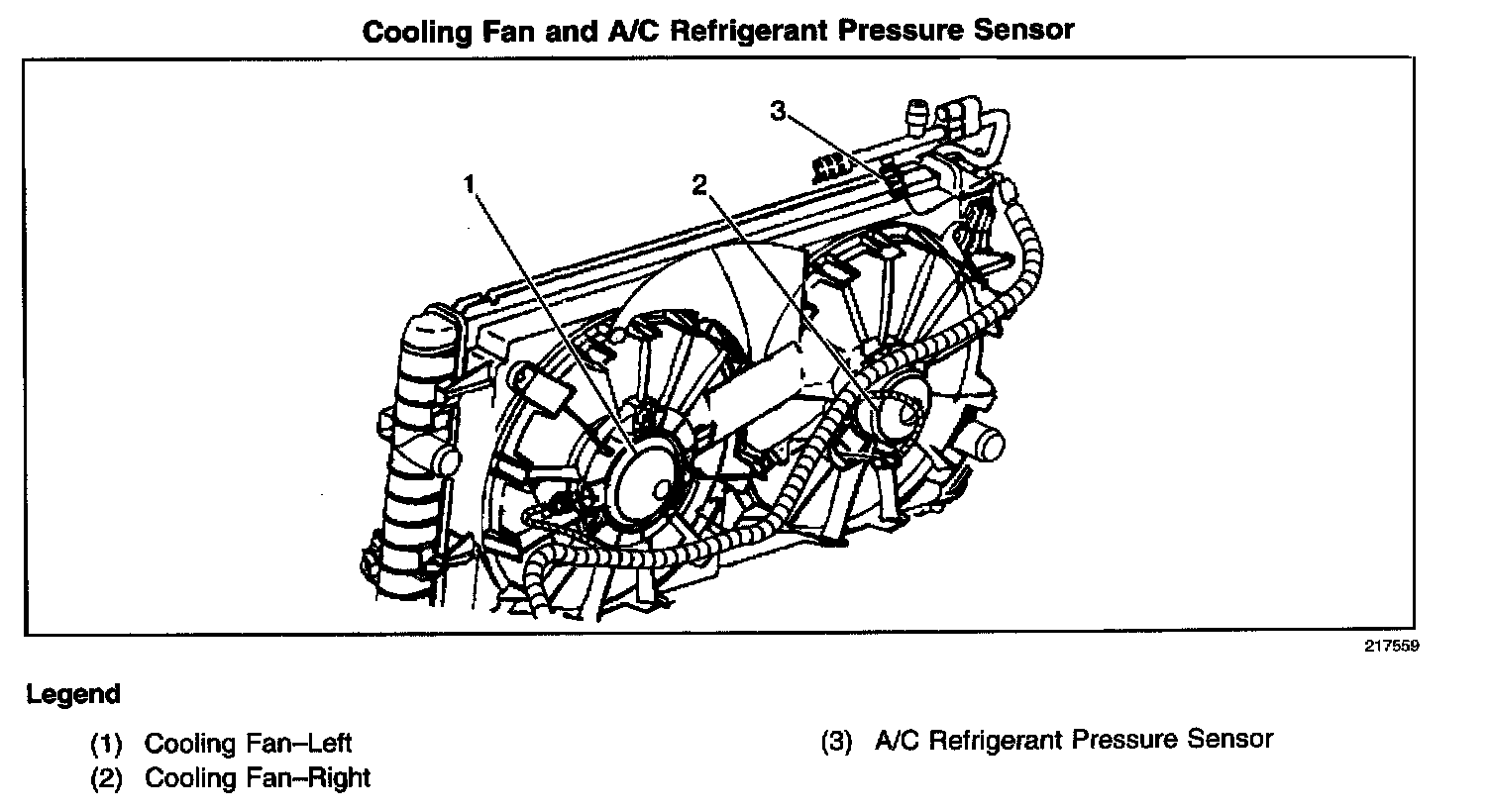 Cooling Fan and A/C Refrigerant Pressure Sensor

3

1

2

217559

Legend

(1) Cooling Fan–Left
(2) Cooling Fan–Right

(3) A/C Refrigerant Pressure Sensor