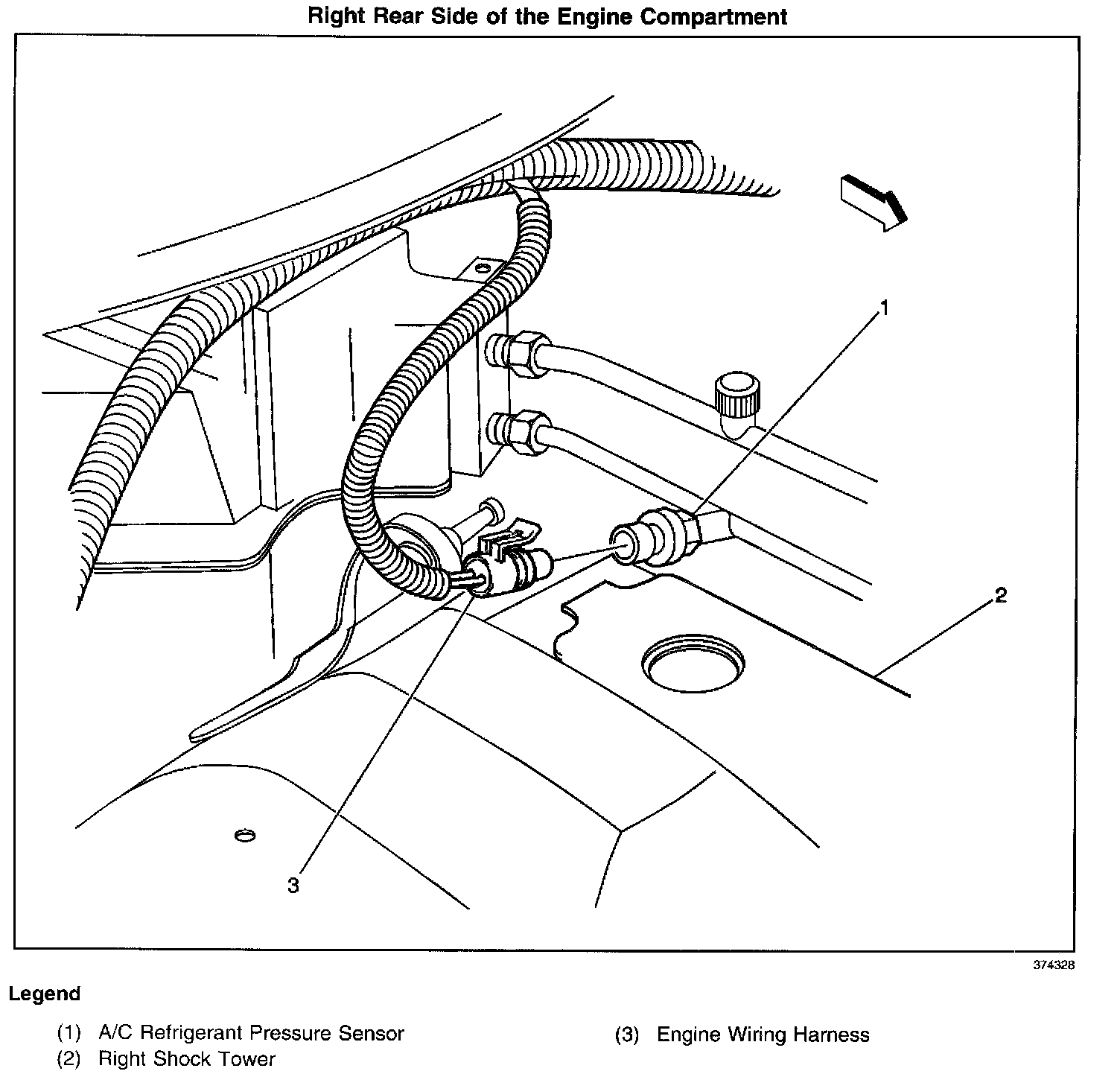 Right Rear Side of the Engine Compartment

1

2

3

374328

Legend

(1) A/C Refrigerant Pressure Sensor
(2) Right Shock Tower

(3) Engine Wiring Harness