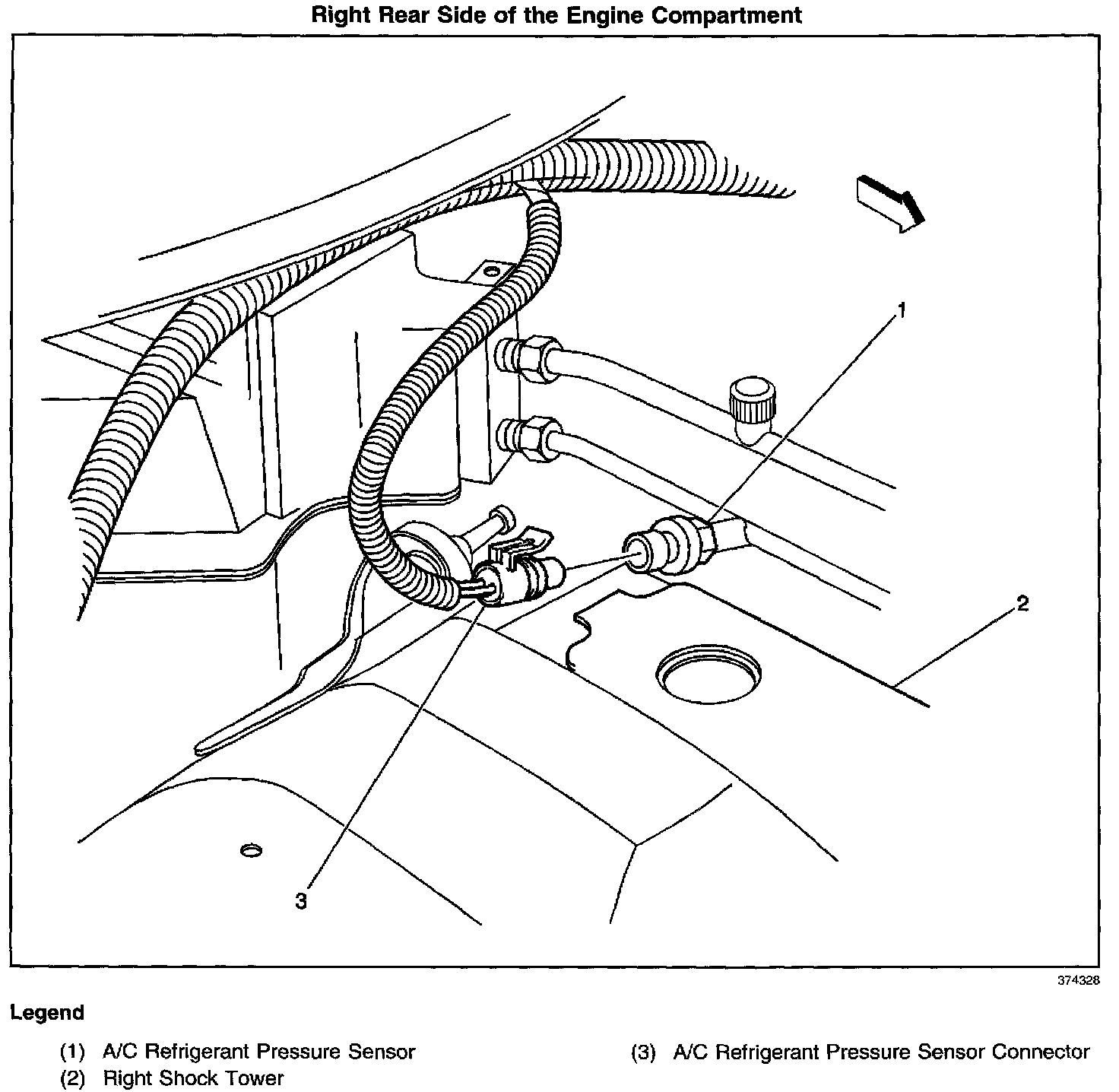 Right Rear Side of the Engine Compartment

1

2

3

374328

Legend

(1) A/C Refrigerant Pressure Sensor
(2) Right Shock Tower
(3) A/C Refrigerant Pressure Sensor Connector