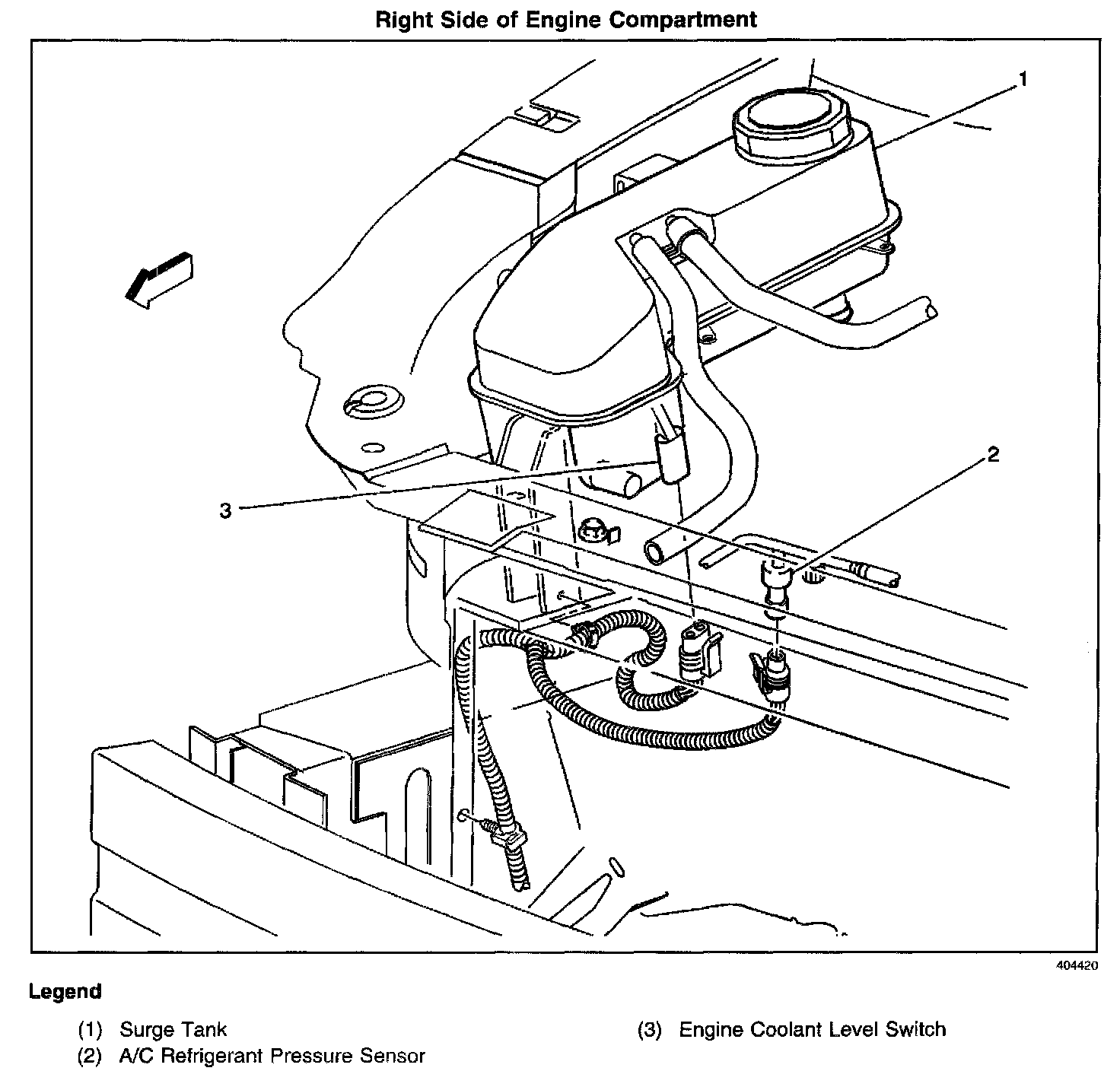 Right Side of Engine Compartment

1

2

3

404420

Legend

(1) Surge Tank
(2) A/C Refrigerant Pressure Sensor

(3) Engine Coolant Level Switch