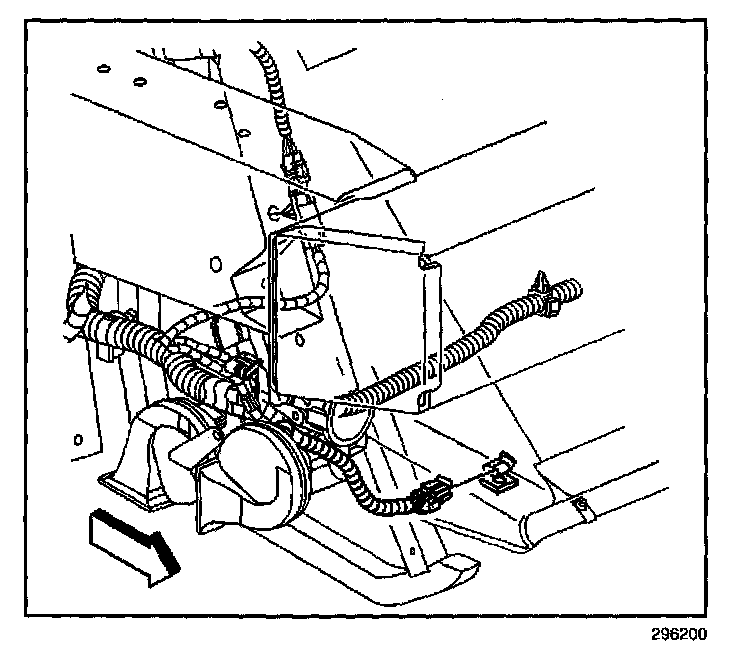 296200