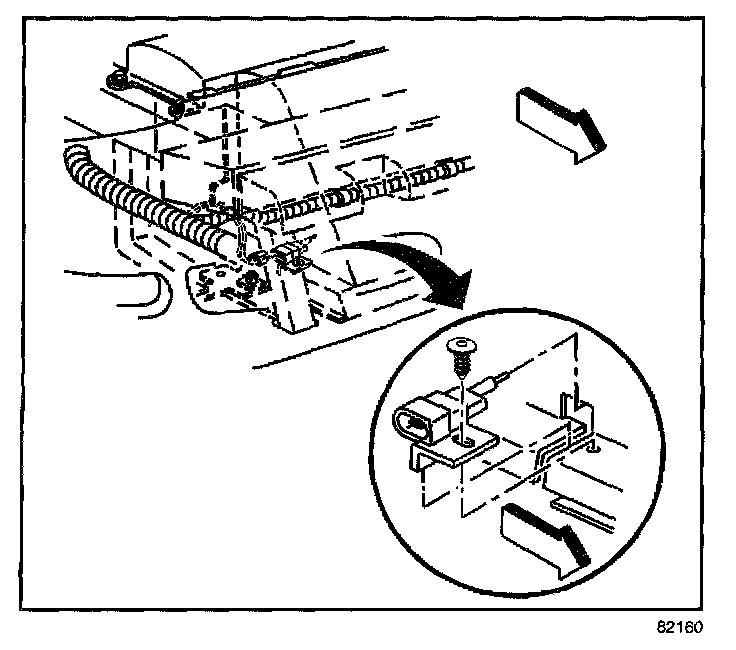 82160