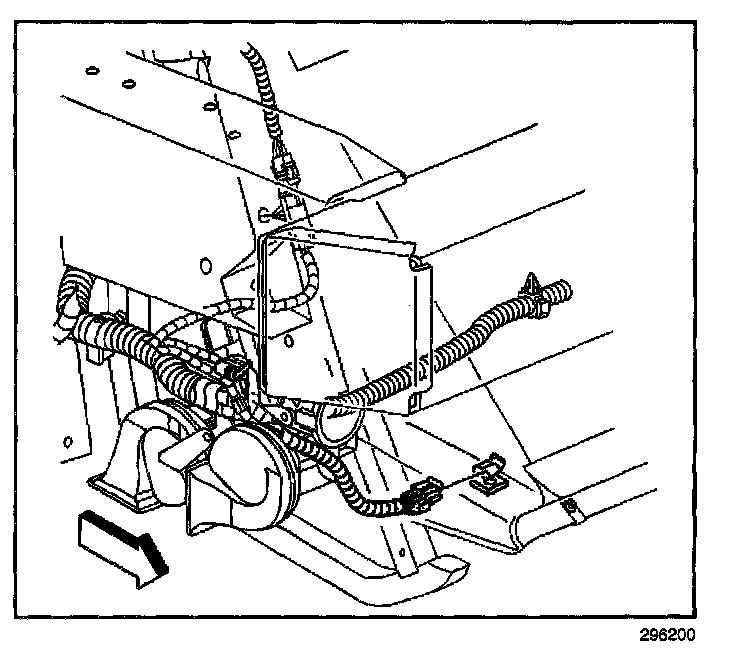 296200