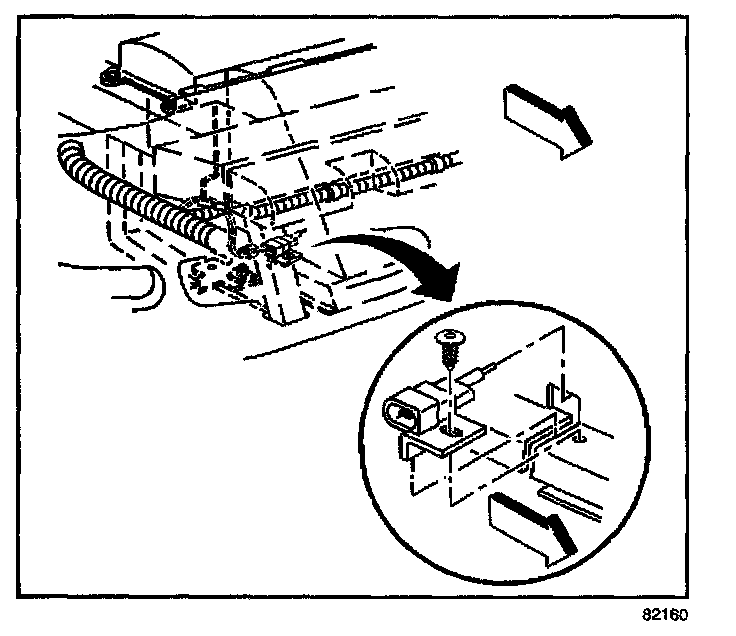 82160