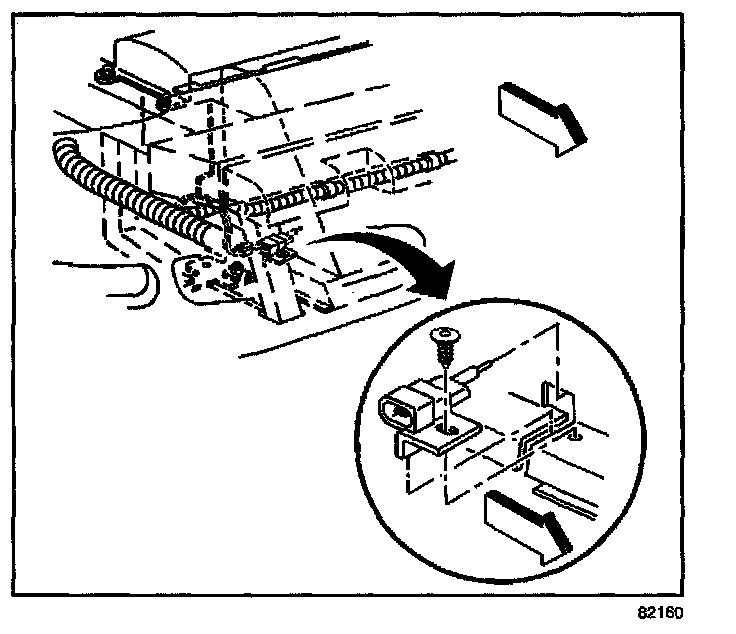 82160