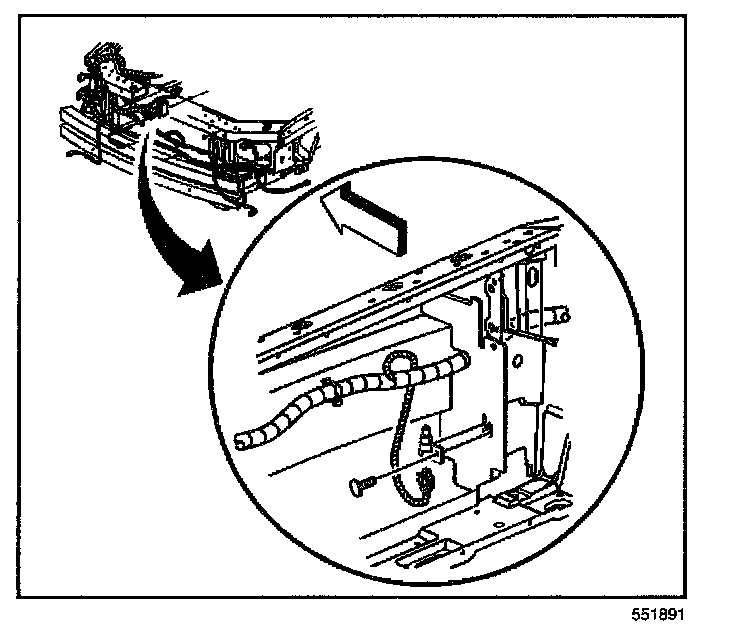 551891