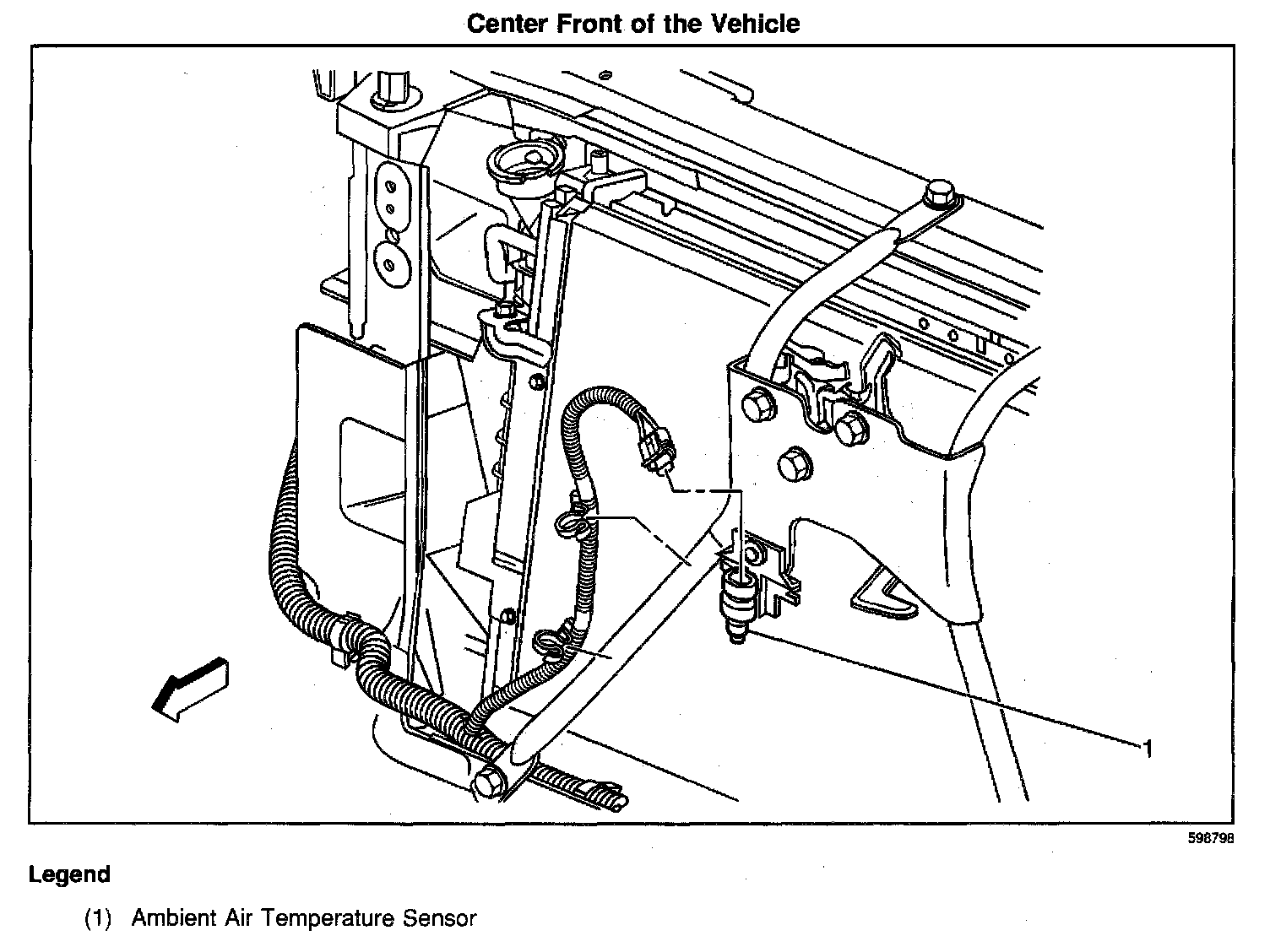 Center Front of the Vehicle

1

598798

Legend

(1) Ambient Air Temperature Sensor