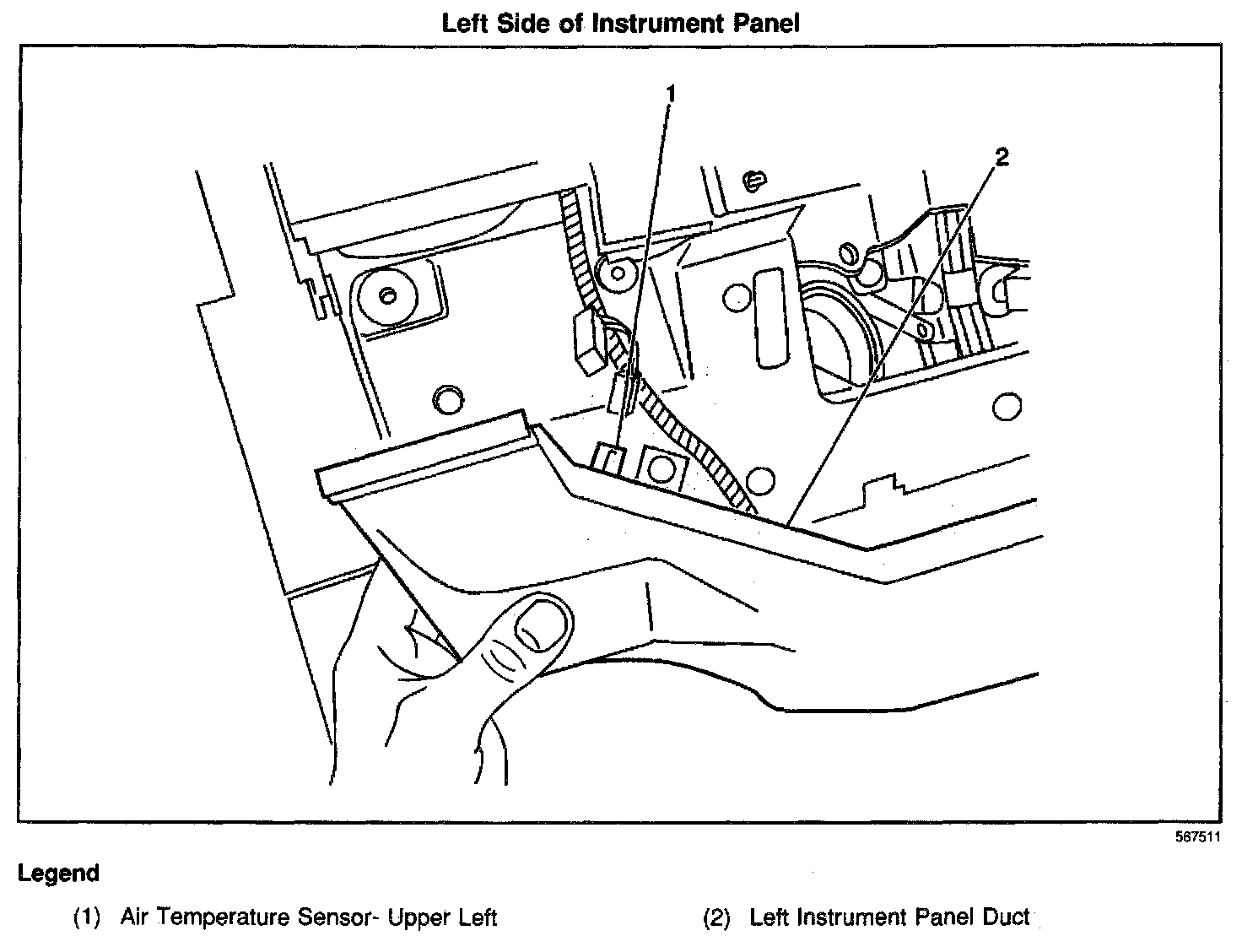 Left Side of Instrument Panel

1

2

567511

Legend

(1) Air Temperature Sensor- Upper Left

(2) Left Instrument Panel Duct