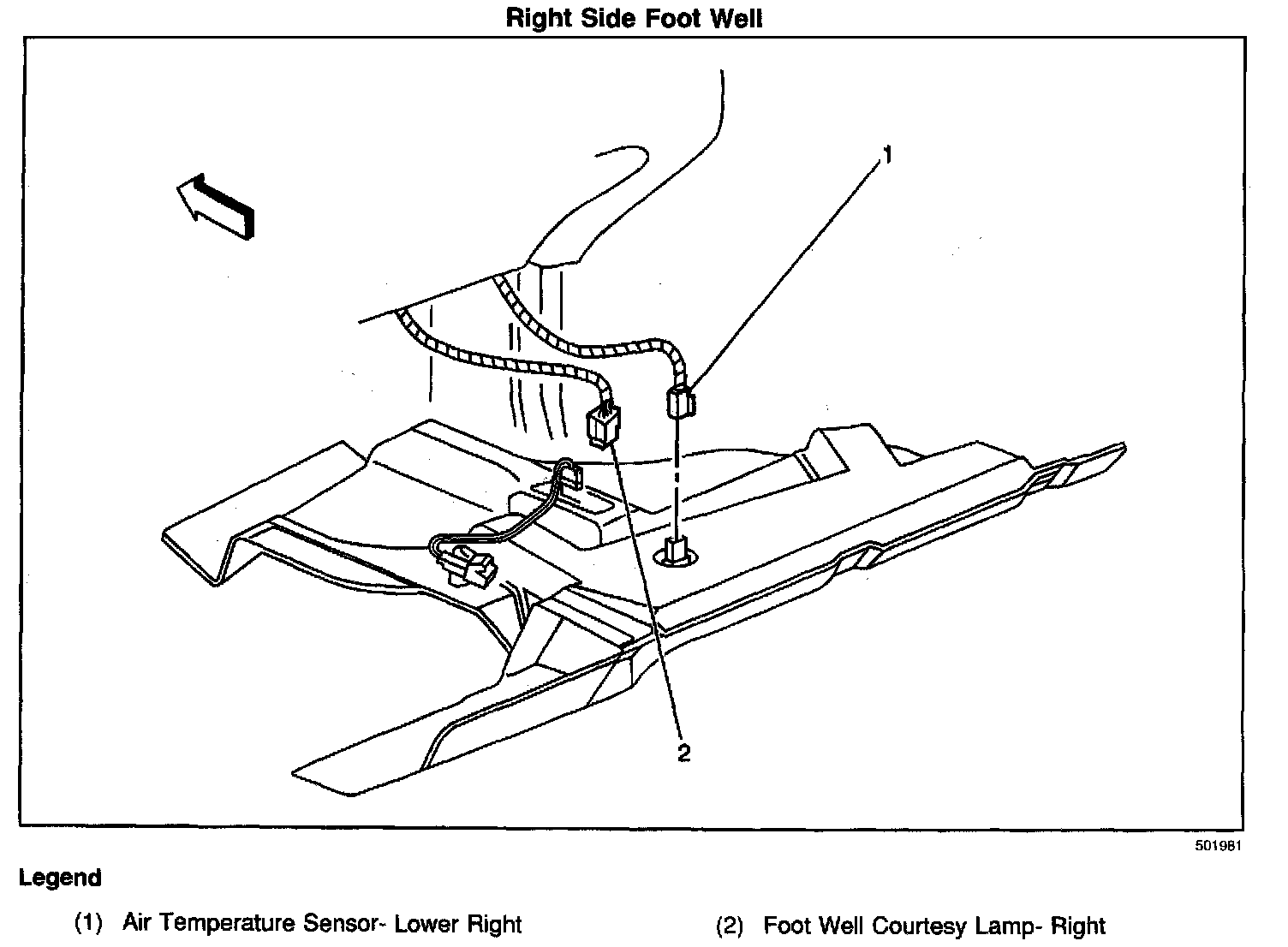 Right Side Foot Well

1

2

501981

Legend

(1) Air Temperature Sensor- Lower Right

(2) Foot Well Courtesy Lamp- Right