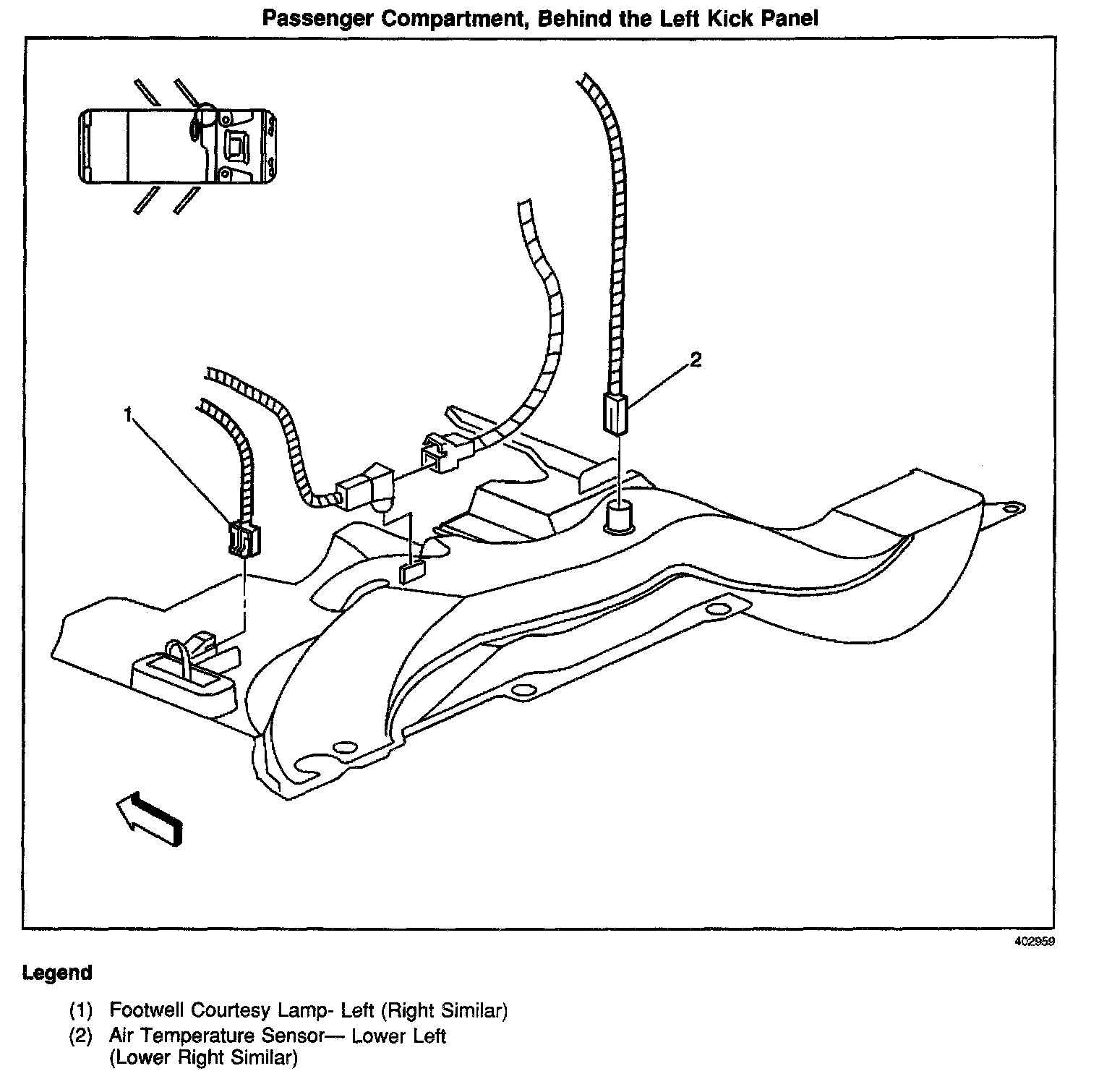 Passenger Compartment, Behind the Left Kick Panel

2

1

402959

Legend

(1) Footwell Courtesy Lamp- Left (Right Similar)
(2) Air Temperature Sensor— Lower Left (Lower Right Similar)