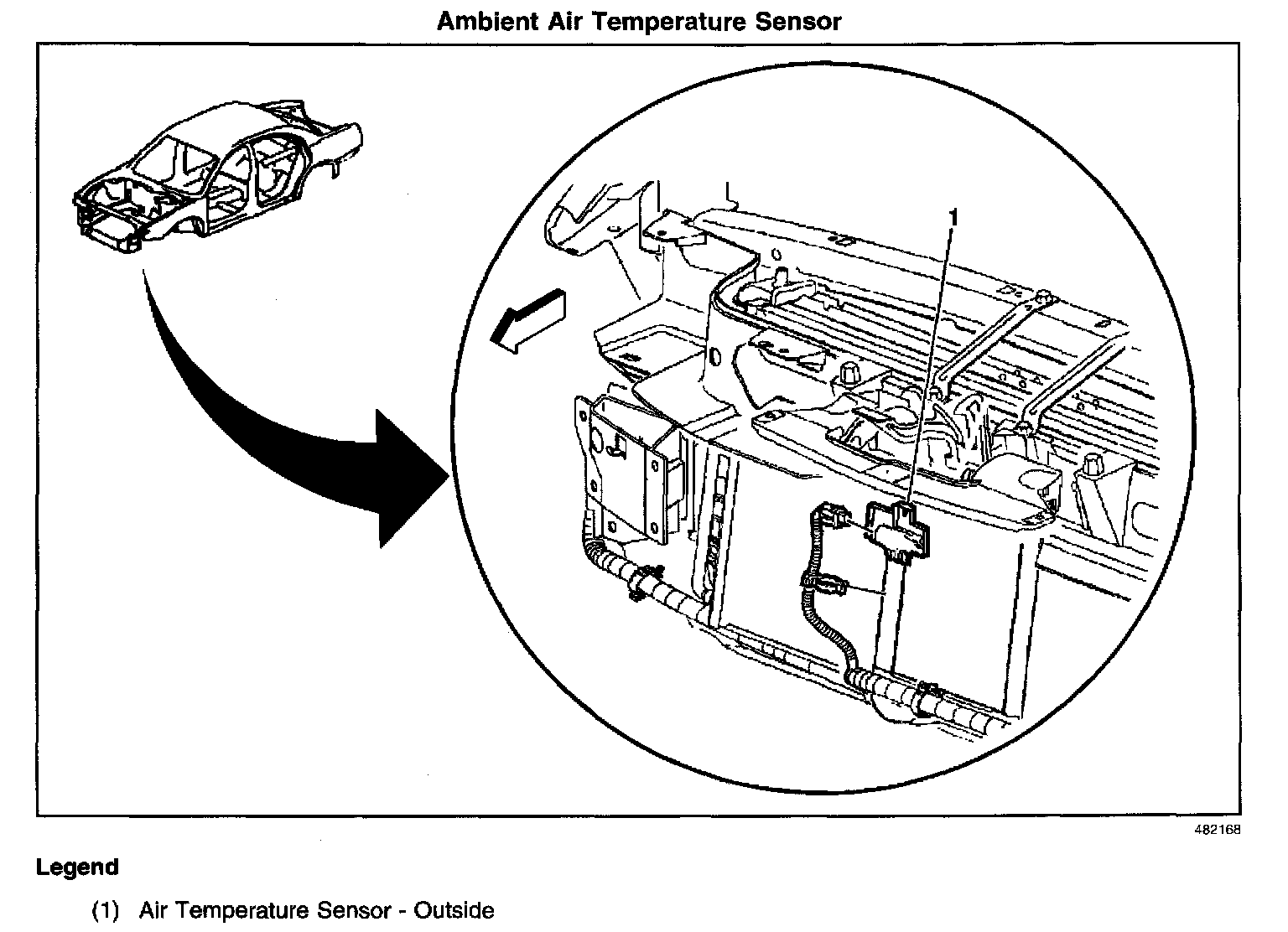 Ambient Air Temperature Sensor

1

482168

Legend

(1) Air Temperature Sensor - Outside