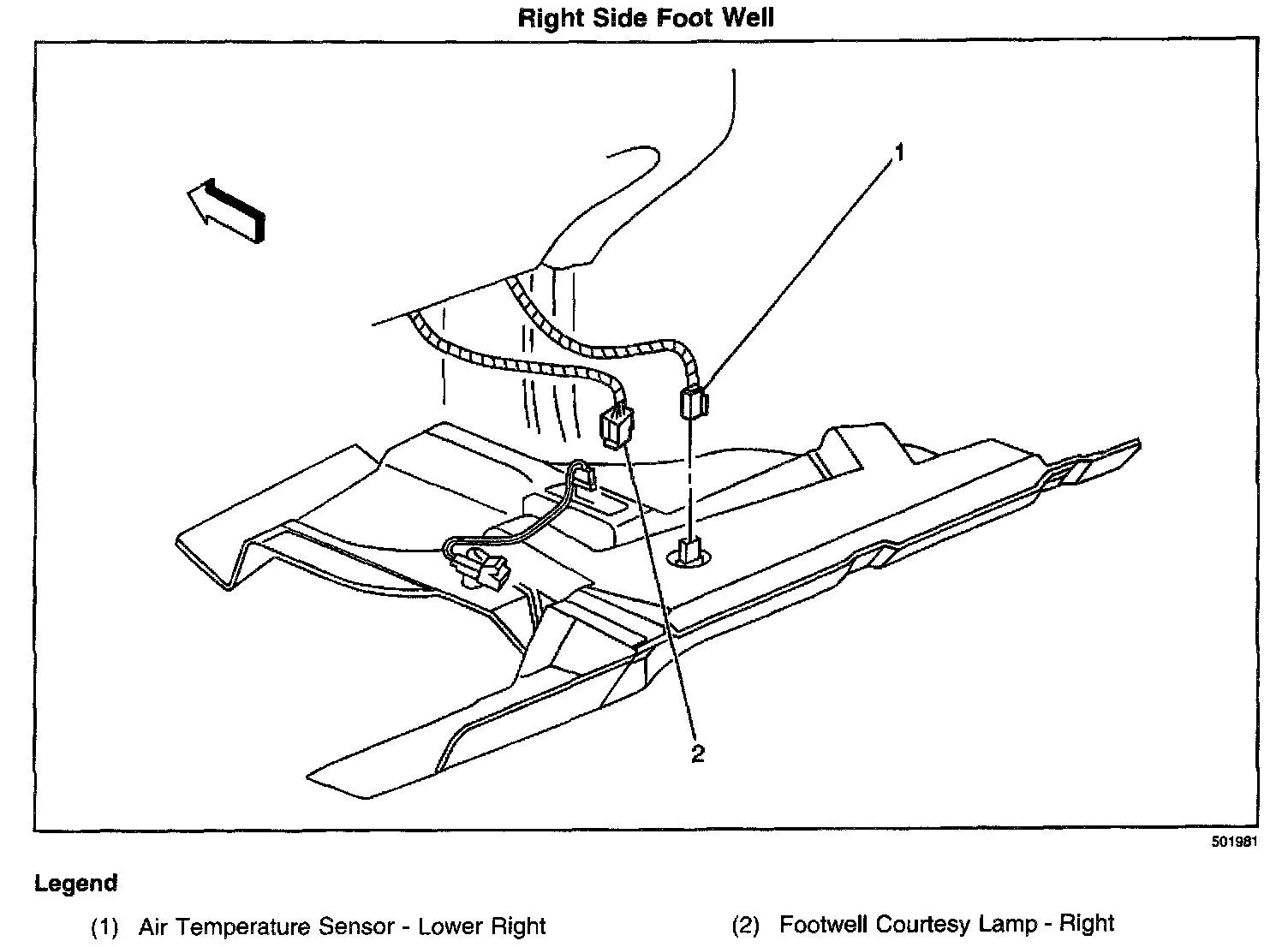 Right Side Foot Well

1

2

501981

Legend

(1) Air Temperature Sensor - Lower Right

(2) Footwell Courtesy Lamp - Right