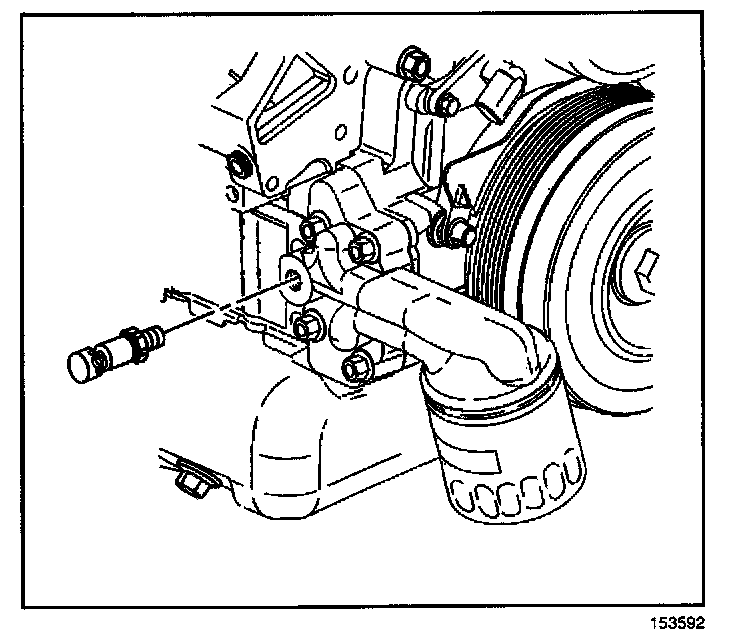 153592