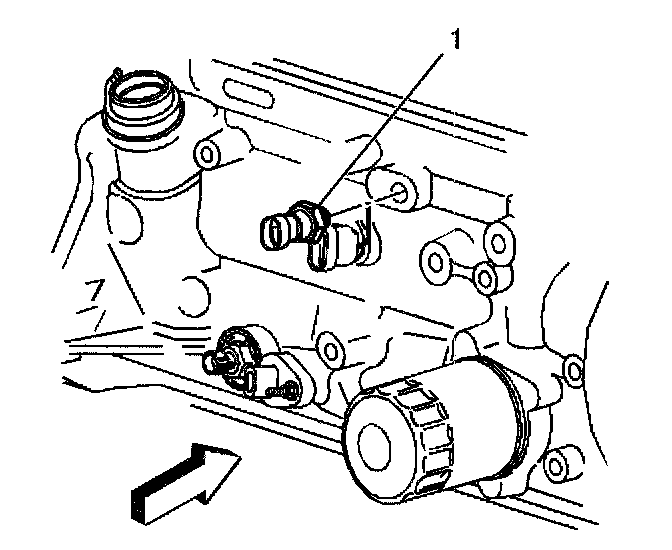 1