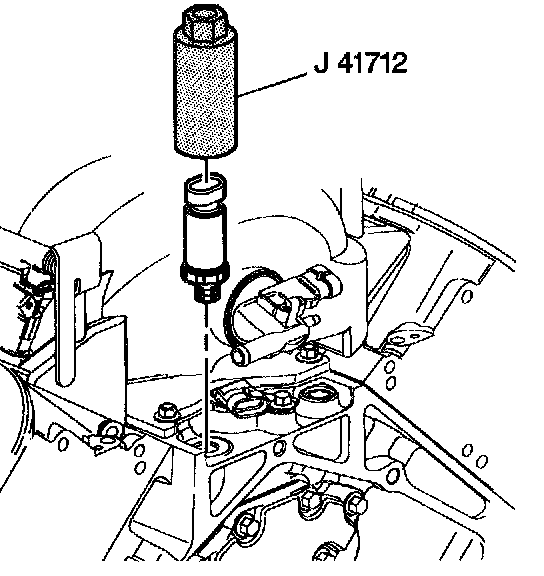 J 41712