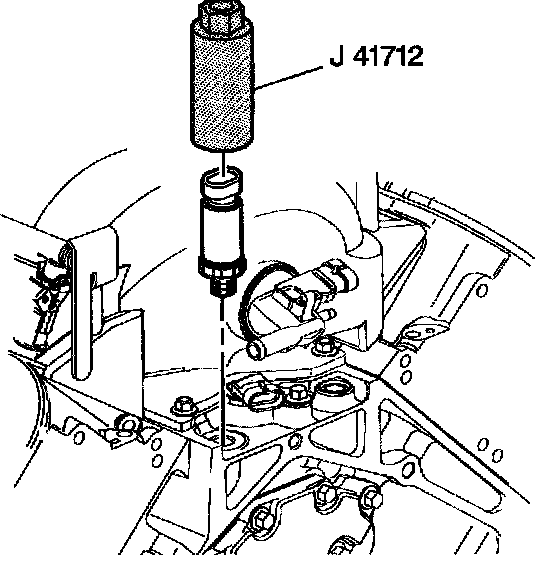 J 41712