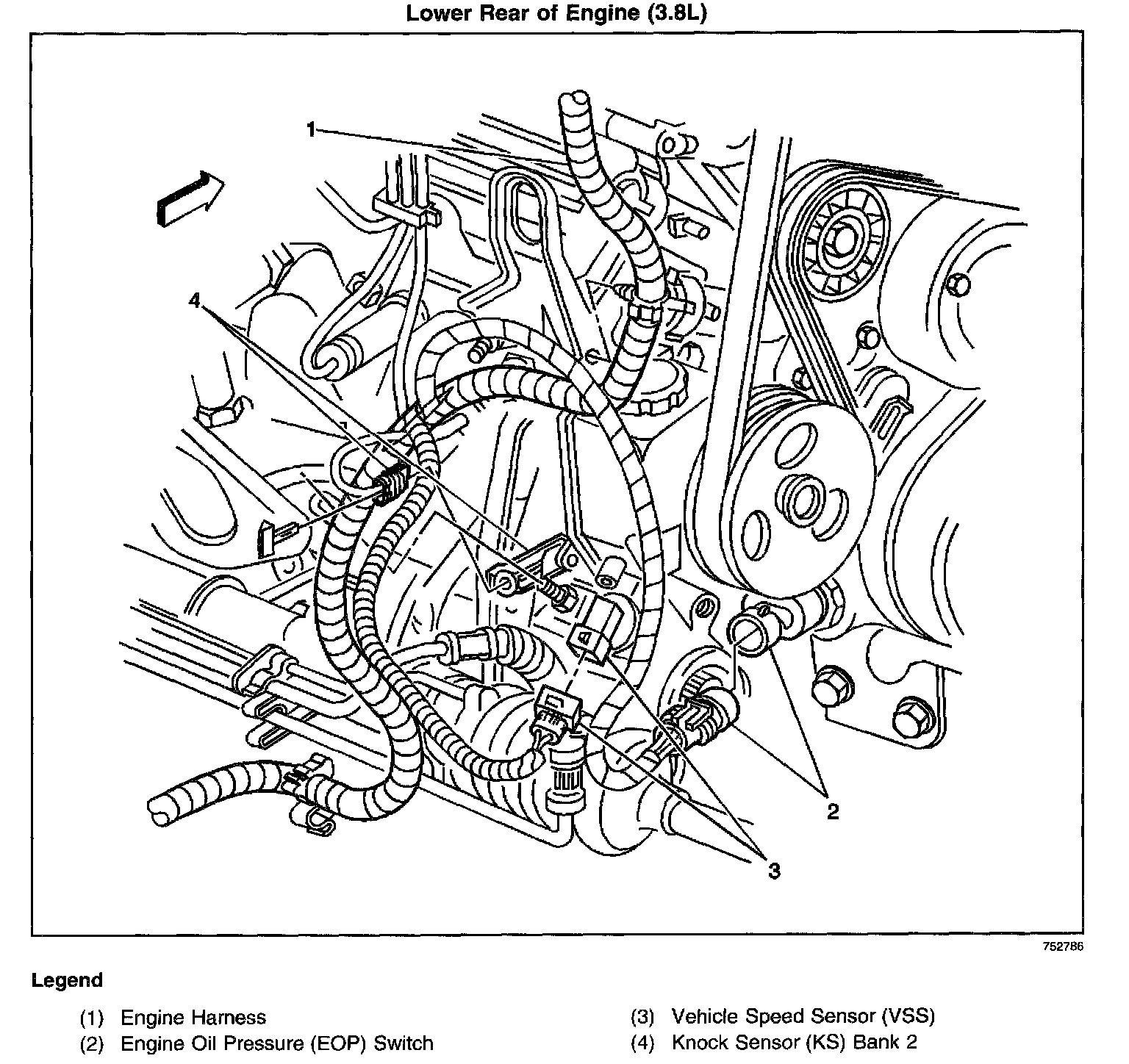 Lower Rear of Engine (3.8L)

1

4

2

3

752786

Legend

(1) Engine Harness
(2) Engine Oil Pressure (EOP) Switch

(3) Vehicle Speed Sensor (VSS)
(4) Knock Sensor (KS) Bank 2