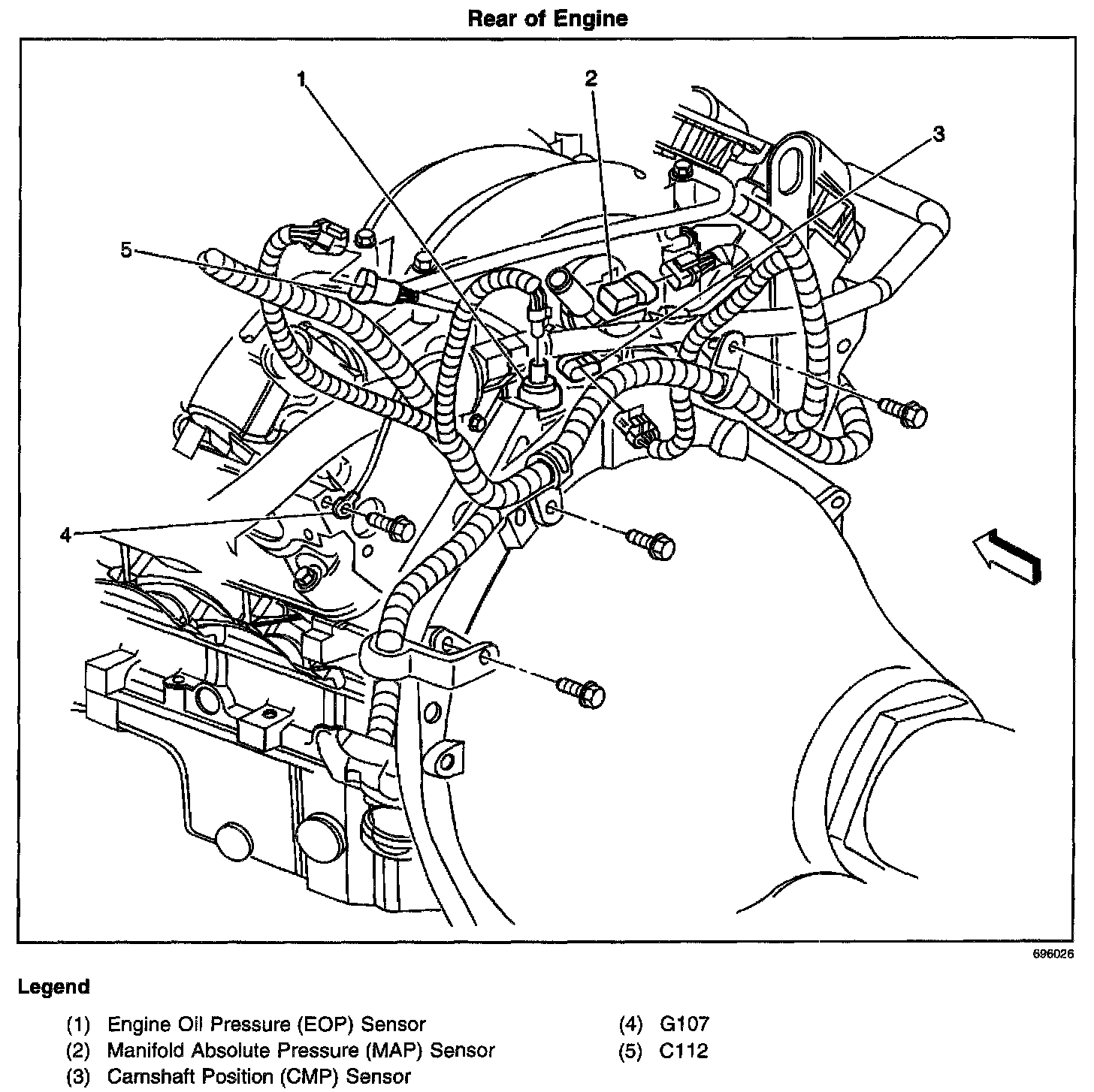 Rear of Engine

1
2
3
5
4

696026

Legend

(1) Engine Oil Pressure (EOP) Sensor
(2) Manifold Absolute Pressure (MAP) Sensor
(3) Camshaft Position (CMP) Sensor

(4) G107
(5) C112