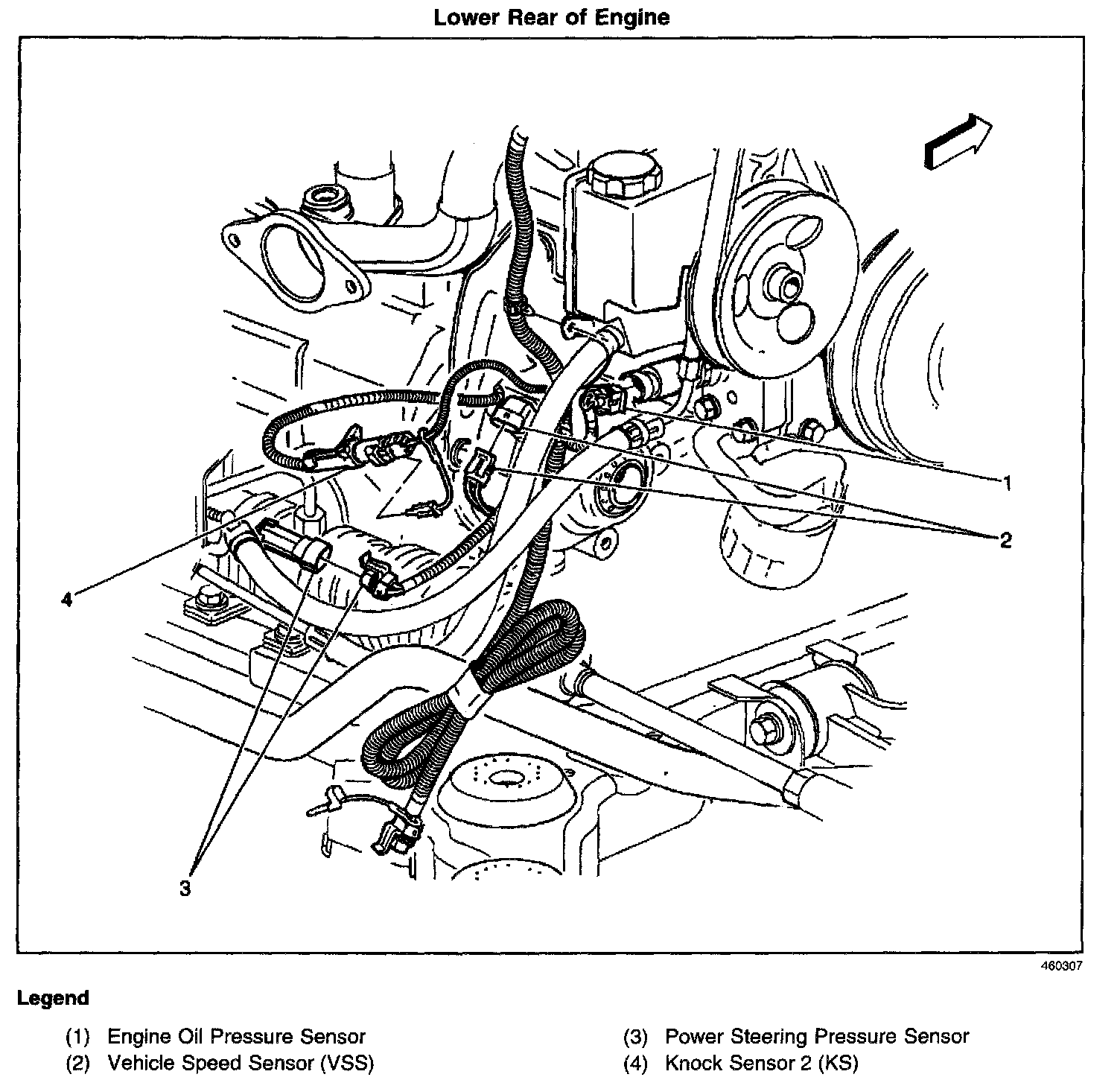 Lower Rear of Engine

1

2

4

3

460307

Legend

(1) Engine Oil Pressure Sensor

(2) Vehicle Speed Sensor (VSS)

(3) Power Steering Pressure Sensor

(4) Knock Sensor 2 (KS)