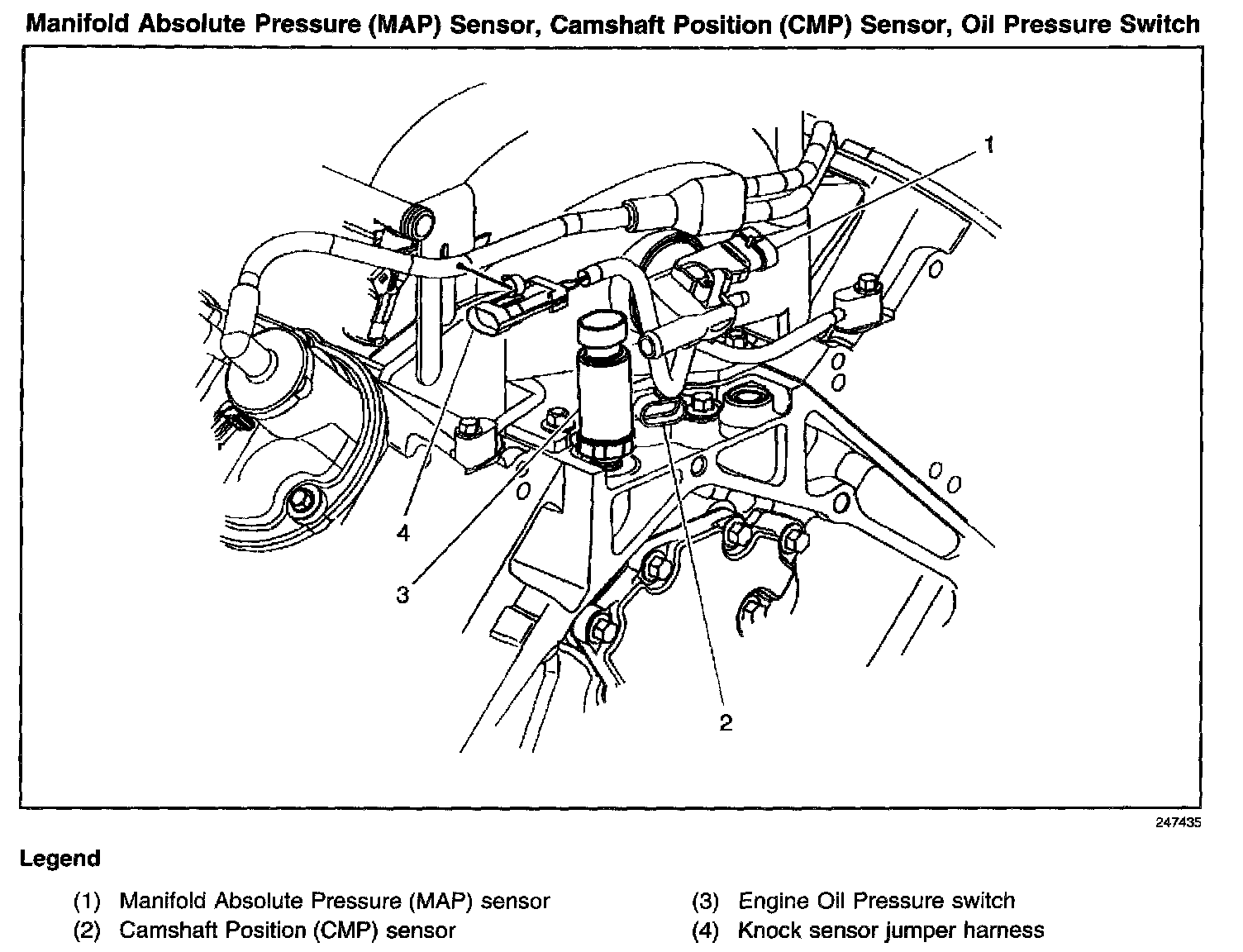 Manifold Absolute Pressure (MAP) Sensor, Camshaft Position (CMP) Sensor, Oil Pressure Switch

1

4

3

2

247435

Legend

(1) Manifold Absolute Pressure (MAP) sensor
(2) Camshaft Position (CMP) sensor
(3) Engine Oil Pressure switch
(4) Knock sensor jumper harness