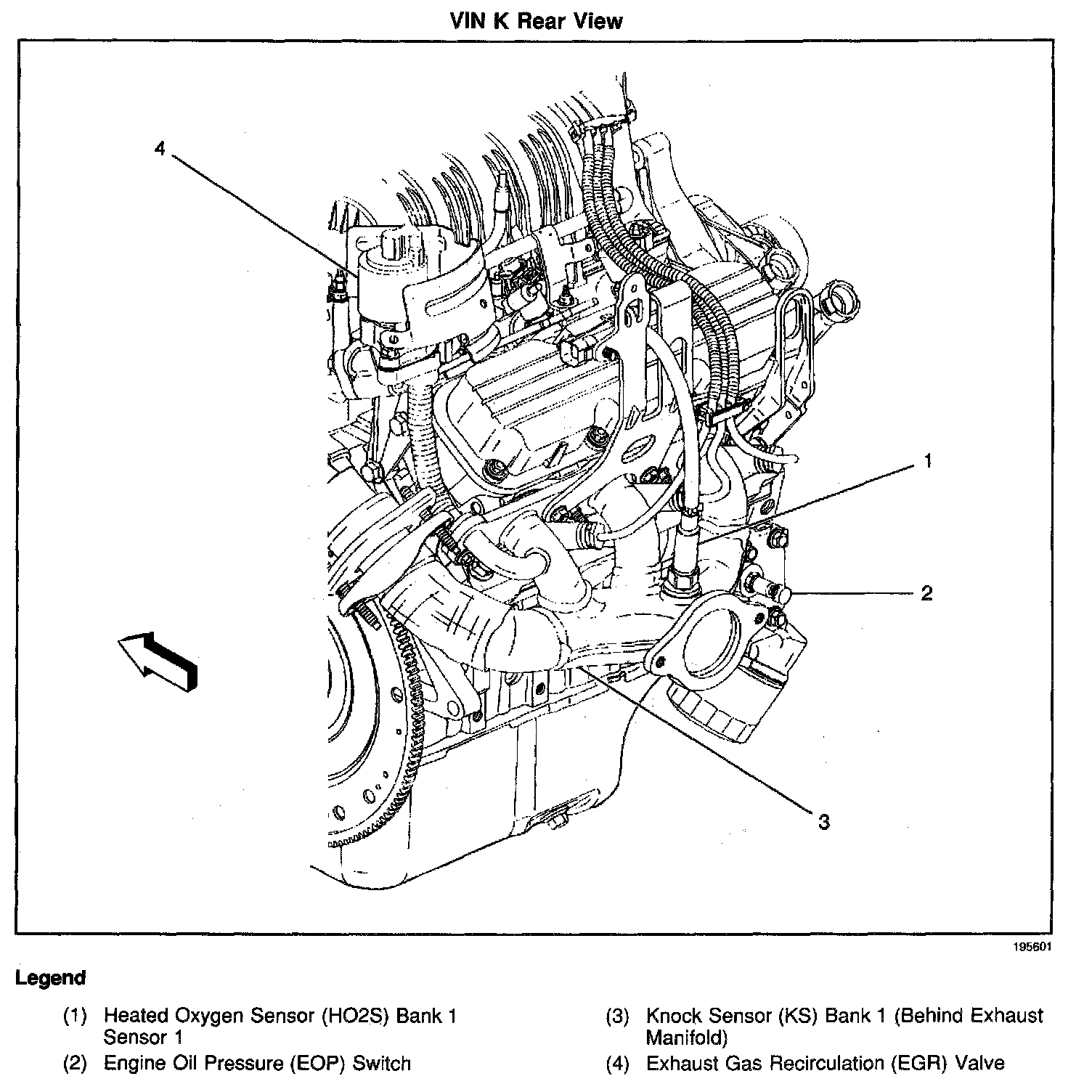 VIN K Rear View

4

1

2

3

195601

Legend

(1) Heated Oxygen Sensor (HO2S) Bank 1 Sensor 1

(2) Engine Oil Pressure (EOP) Switch

(3) Knock Sensor (KS) Bank 1 (Behind Exhaust Manifold)

(4) Exhaust Gas Recirculation (EGR) Valve