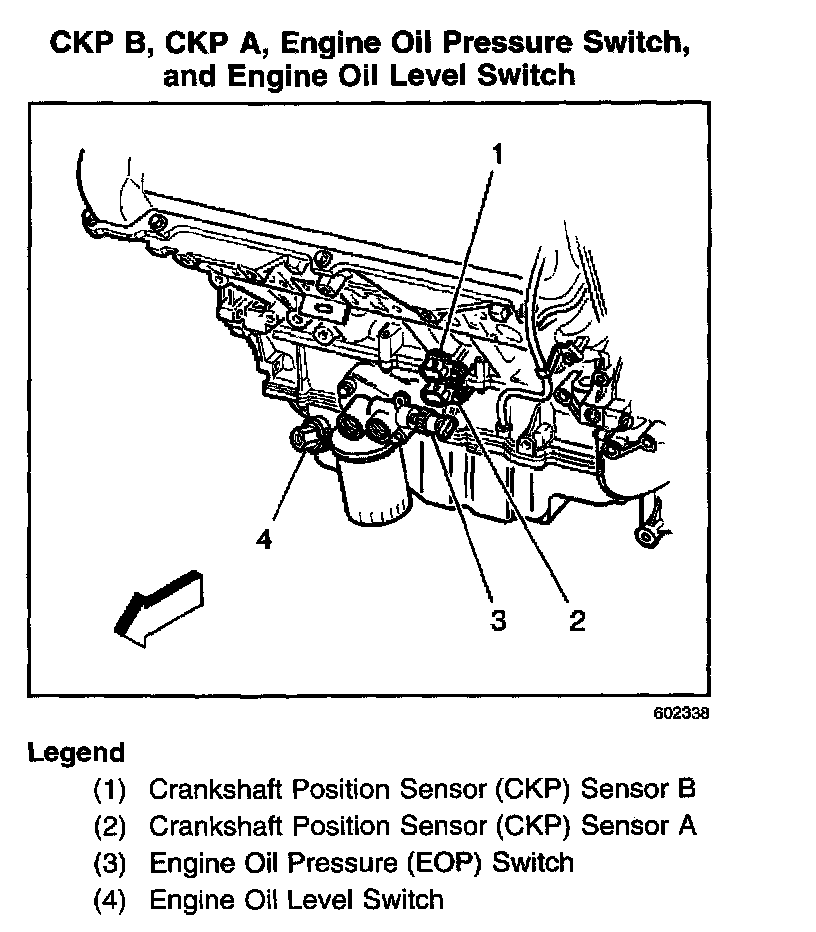 CKP B, CKP A, Engine Oil Pressure Switch, and Engine Oil Level Switch

1

4

3

2

602338

Legend

(1) Crankshaft Position Sensor (CKP) Sensor B

(2) Crankshaft Position Sensor (CKP) Sensor A

(3) Engine Oil Pressure (EOP) Switch

(4) Engine Oil Level Switch