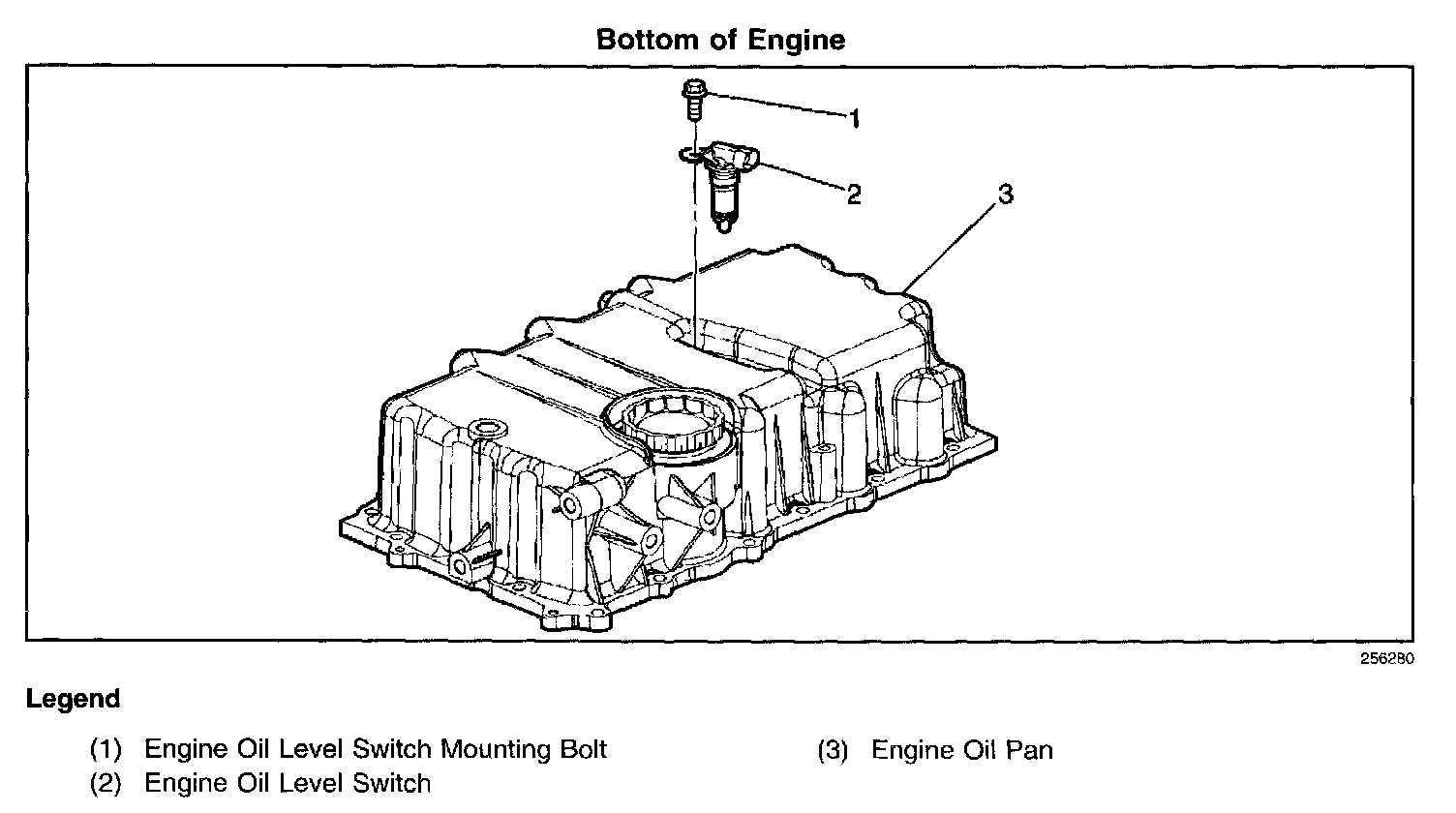 Bottom of Engine

1

2

3

256280

Legend

(1) Engine Oil Level Switch Mounting Bolt
(2) Engine Oil Level Switch

(3) Engine Oil Pan