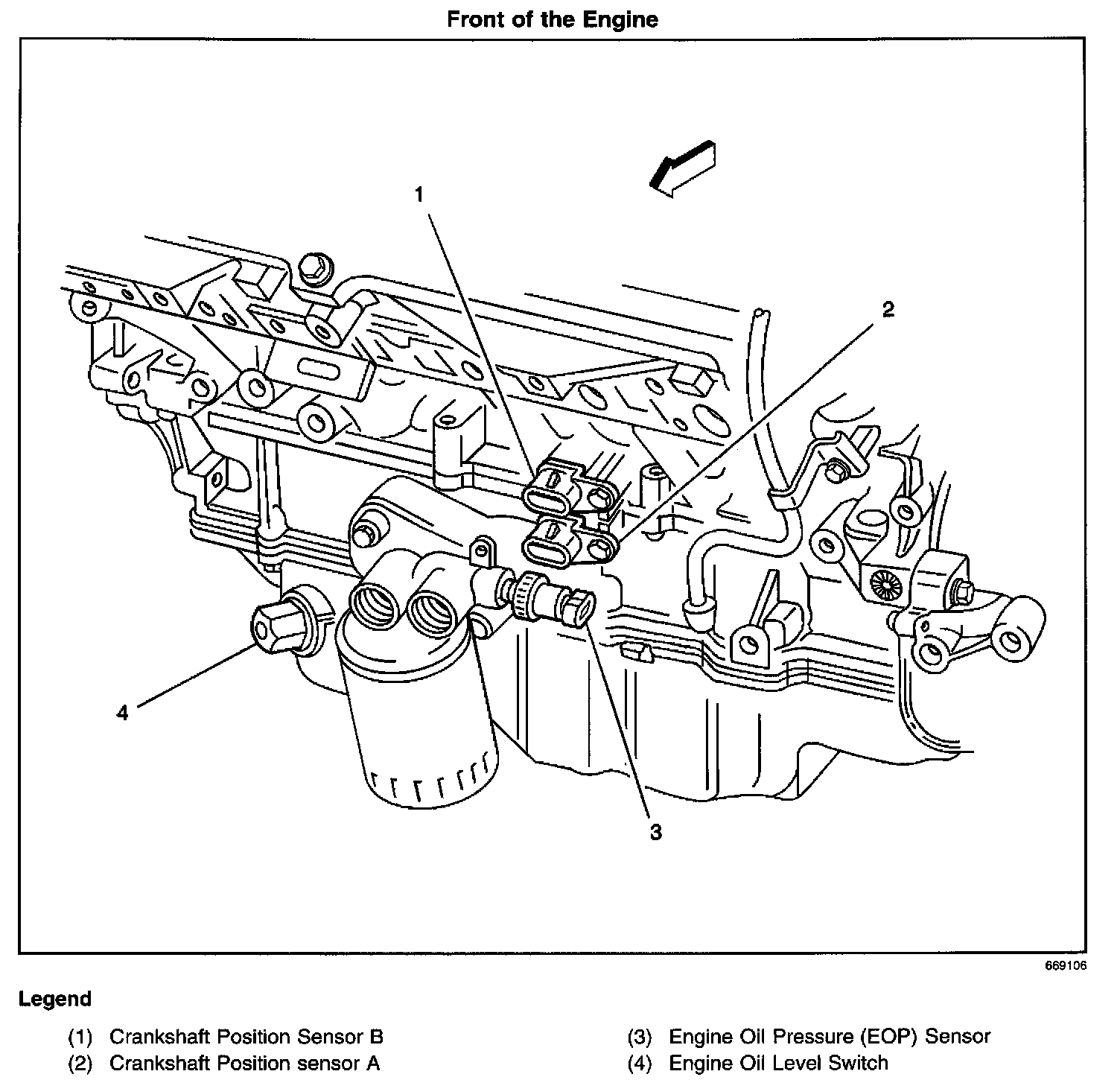 Front of the Engine

1

2

4

3

669106

Legend

(1) Crankshaft Position Sensor B
(2) Crankshaft Position sensor A

(3) Engine Oil Pressure (EOP) Sensor
(4) Engine Oil Level Switch