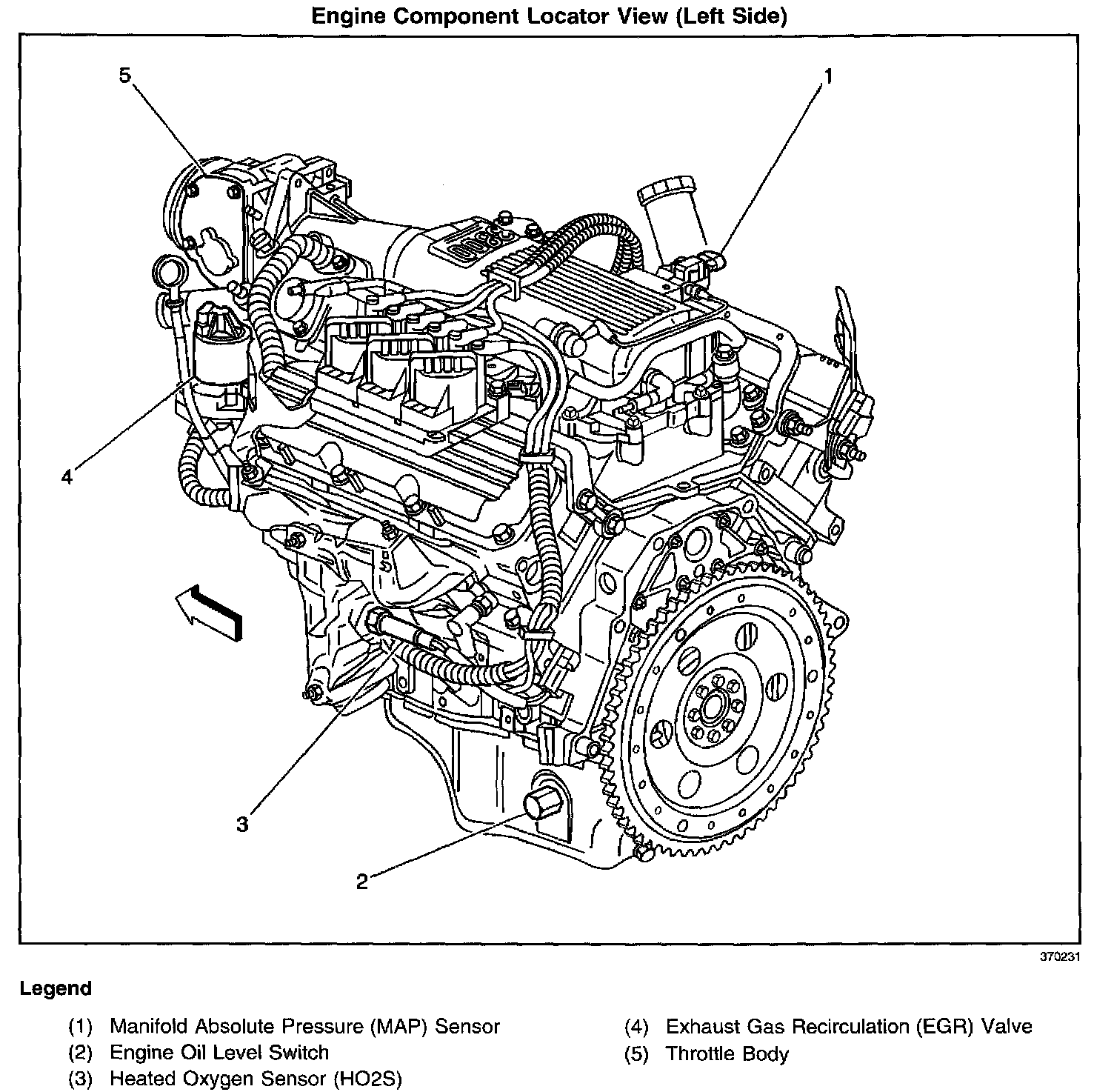 Engine Component Locator View (Left Side)

5

1

4

3

2

370231

Legend

(1) Manifold Absolute Pressure (MAP) Sensor
(2) Engine Oil Level Switch
(3) Heated Oxygen Sensor (HO2S)

(4) Exhaust Gas Recirculation (EGR) Valve
(5) Throttle Body