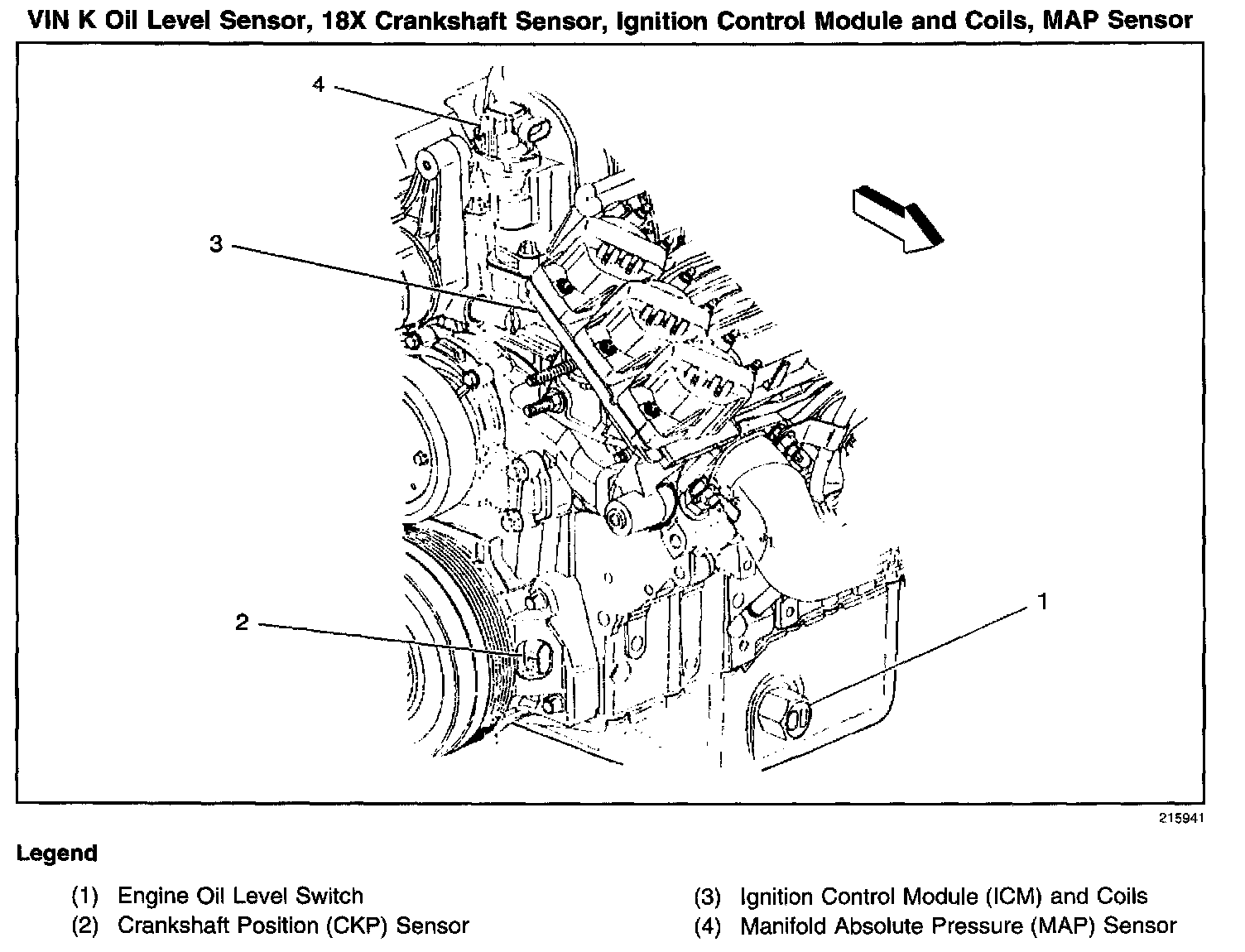 VIN K Oil Level Sensor, 18X Crankshaft Sensor, Ignition Control Module and Coils, MAP Sensor

4

3

2

1

215941

Legend

(1) Engine Oil Level Switch
(2) Crankshaft Position (CKP) Sensor

(3) Ignition Control Module (ICM) and Coils
(4) Manifold Absolute Pressure (MAP) Sensor