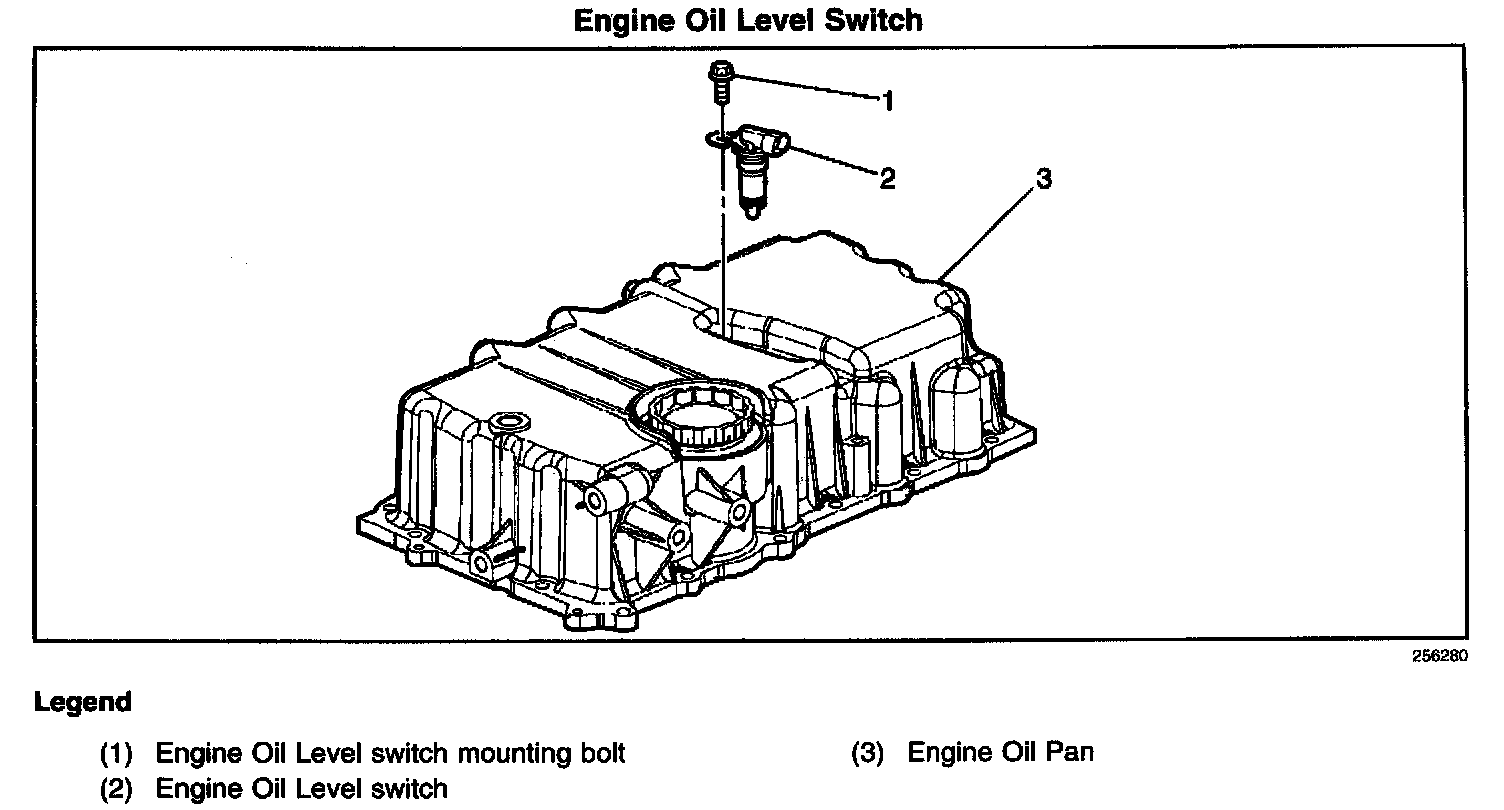 Engine Oil Level Switch

1

2

3

256280

Legend

(1) Engine Oil Level switch mounting bolt
(2) Engine Oil Level switch

(3) Engine Oil Pan