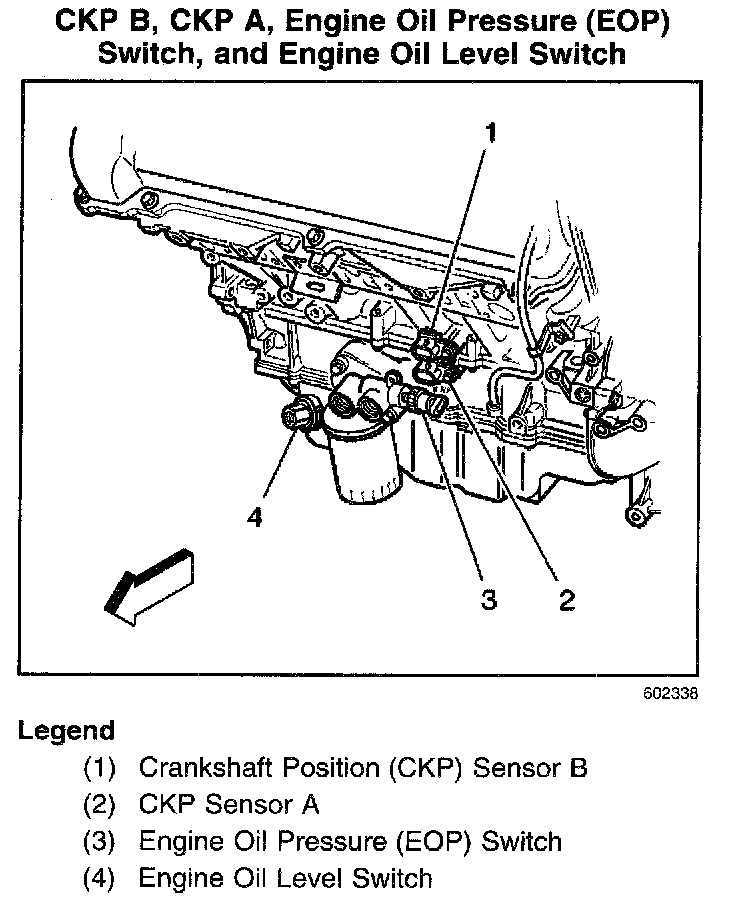 CKP B, CKP A, Engine Oil Pressure (EOP) Switch, and Engine Oil Level Switch

1

4

3

2

602338

Legend
(1) Crankshaft Position (CKP) Sensor B
(2) CKP Sensor A
(3) Engine Oil Pressure (EOP) Switch
(4) Engine Oil Level Switch