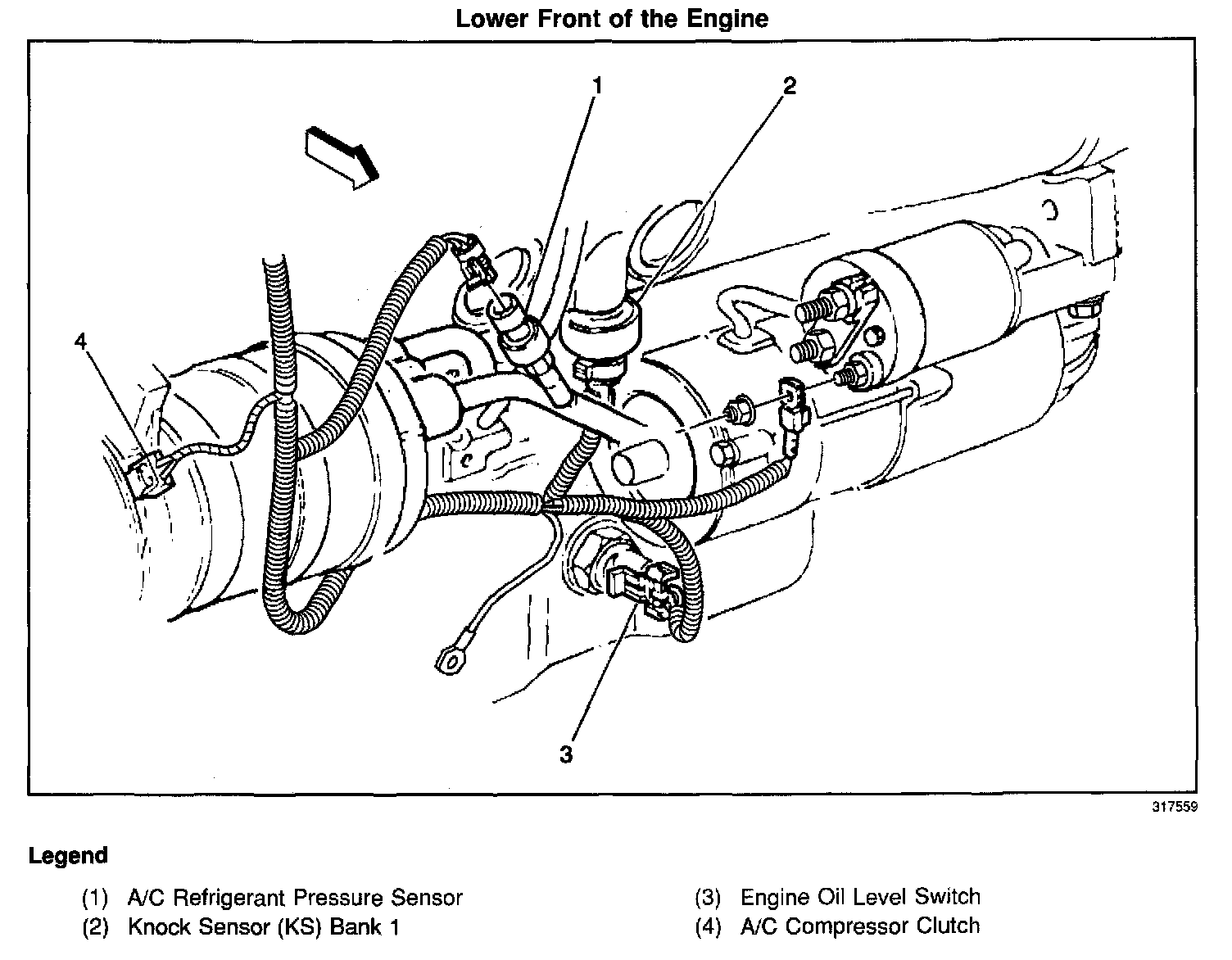 Lower Front of the Engine

1

2

4

3

317559

Legend

(1) A/C Refrigerant Pressure Sensor
(2) Knock Sensor (KS) Bank 1

(3) Engine Oil Level Switch
(4) A/C Compressor Clutch