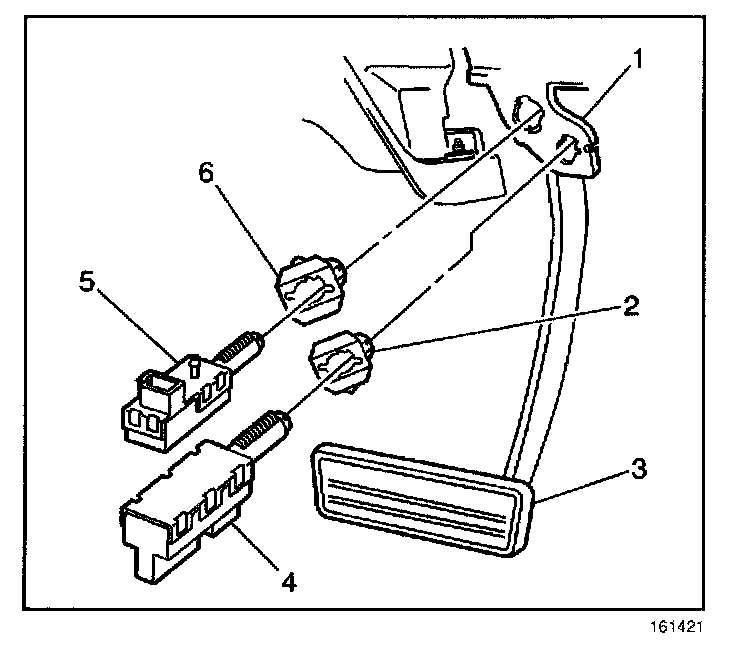 1
6
5
2
3
4
161421